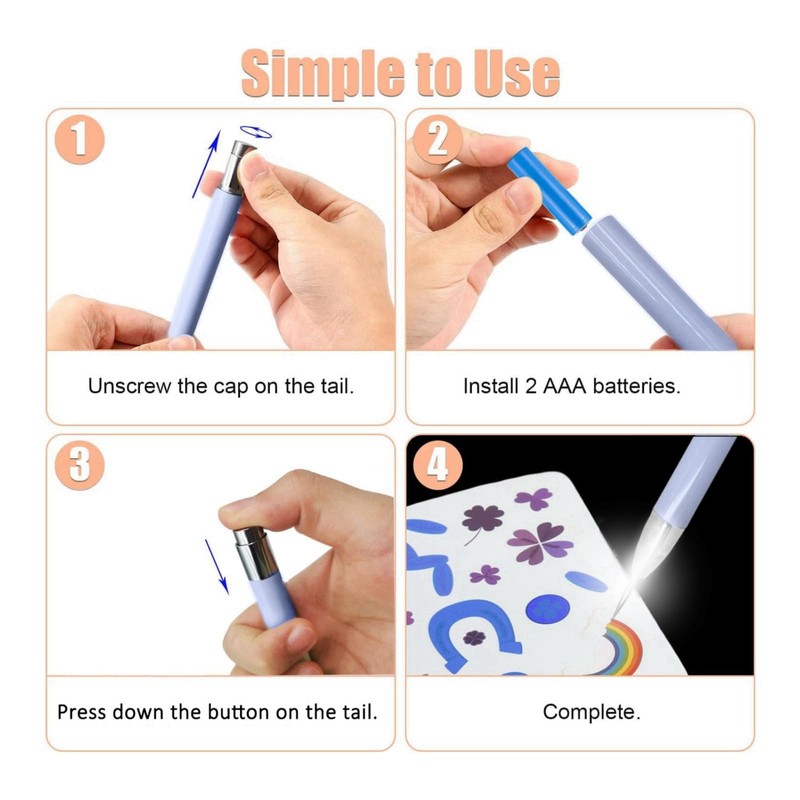 Simple to Use

1

Unscrew the cap on the tail.

2

Install 2 AAA batteries.

3

Press down the button on the tail.

4

Complete.