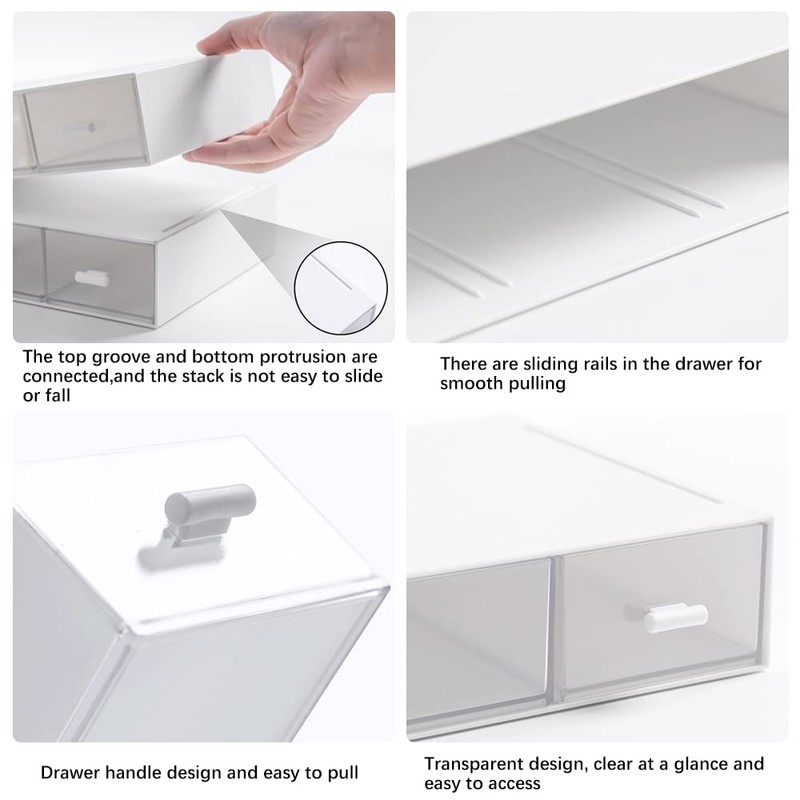 The top groove and bottom protrusion are connected,and the stack is not easy to slide or fall

There are sliding rails in the drawer for smooth pulling

Drawer handle design and easy to pull

Transparent design, clear at a glance and easy to access