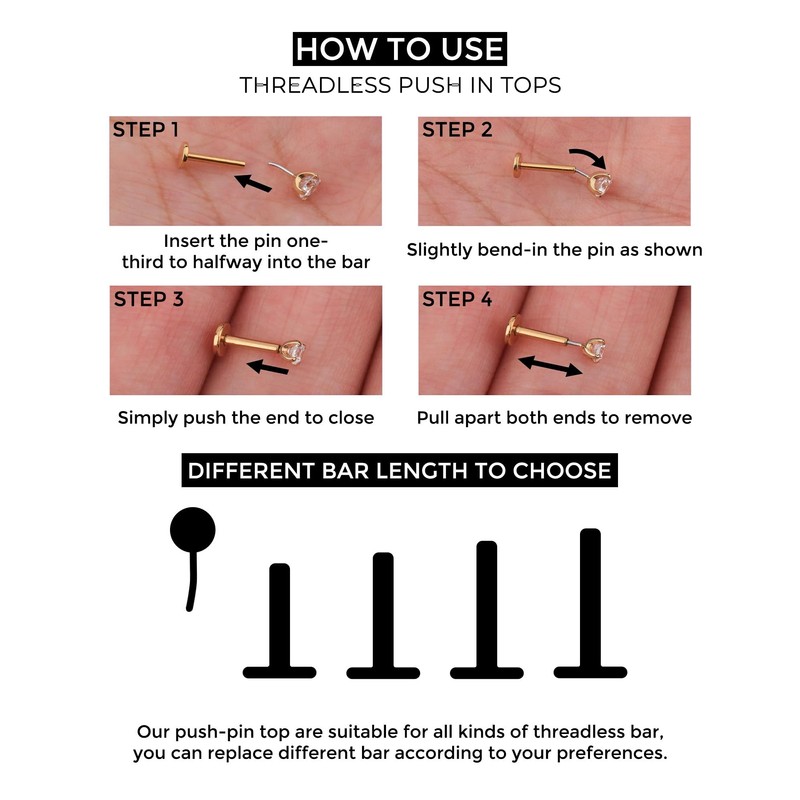 HOW TO USE
THREADLESS PUSH IN TOPS

STEP 1

Insert the pin one-third to halfway into the bar

STEP 2

Slightly bend-in the pin as shown

STEP 3

Simply push the end to close

STEP 4

Pull apart both ends to remove

DIFFERENT BAR LENGTH TO CHOOSE

Our push-pin top are suitable for all kinds of threadless bar, you can replace different bar according to your preferences.