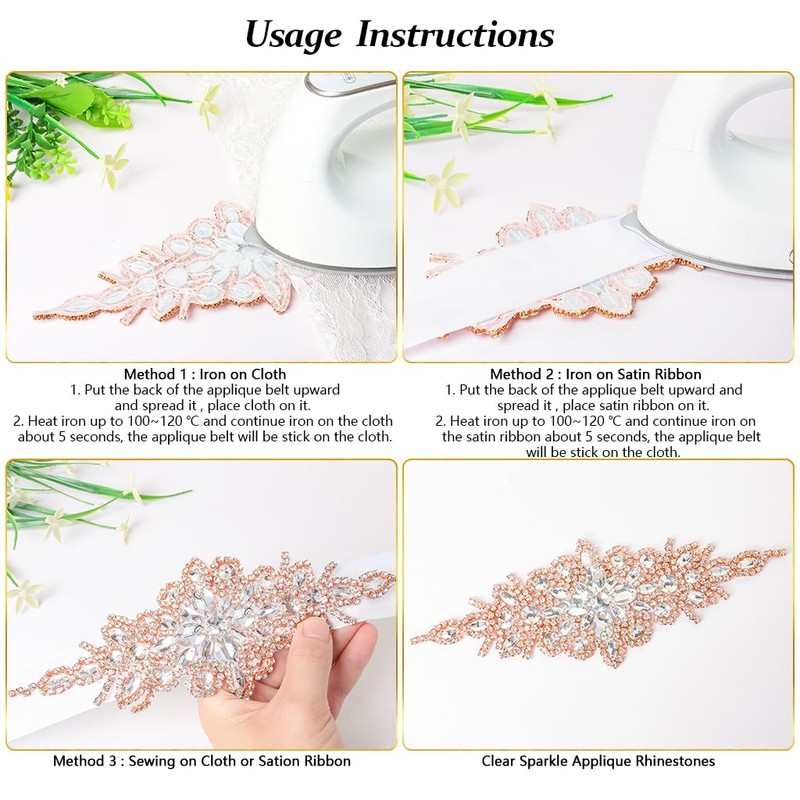 Usage Instructions

Method 1 : Iron on Cloth
1. Put the back of the applique belt upward and spread it , place cloth on it.
2. Heat iron up to 100~120 ℃ and continue iron on the cloth about 5 seconds, the applique belt will be stick on the cloth.

Method 2 : Iron on Satin Ribbon
1. Put the back of the applique belt upward and spread it , place satin ribbon on it.
2. Heat iron up to 100~120 ℃ and continue iron on the satin ribbon about 5 seconds, the applique belt will be stick on the cloth.

Method 3 : Sewing on Cloth or Sation Ribbon

Clear Sparkle Applique Rhinestones