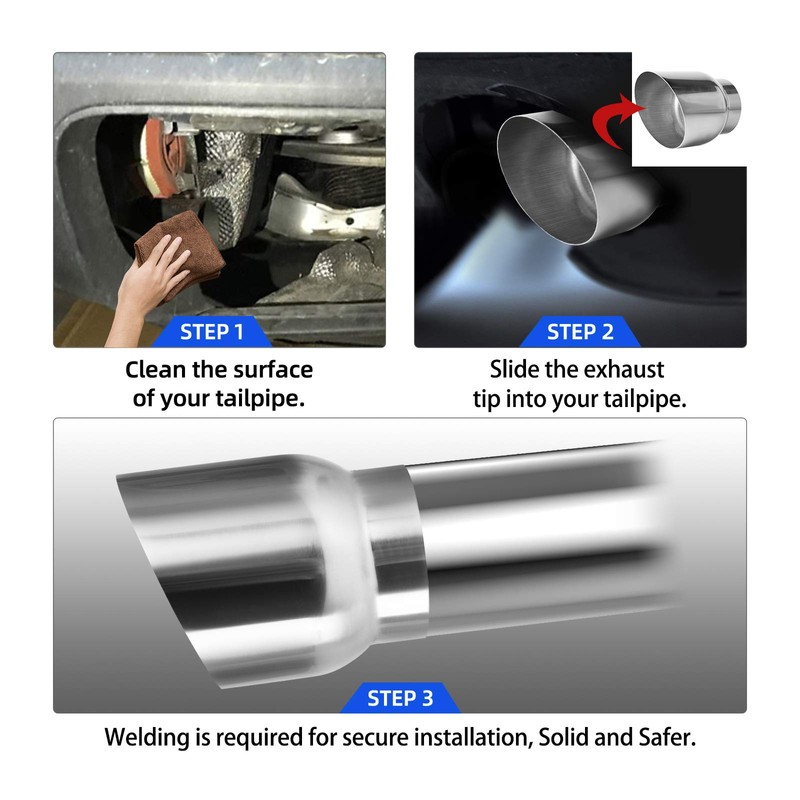 STEP 1

Clean the surface of your tailpipe.

STEP 2

Slide the exhaust tip into your tailpipe.

STEP 3

Welding is required for secure installation, Solid and Safer.