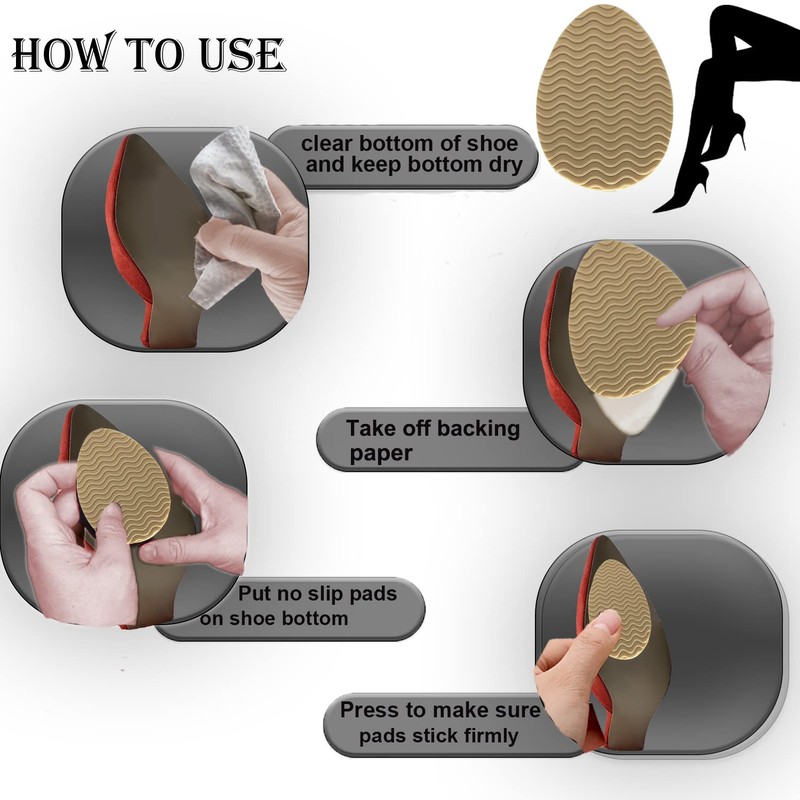 HOW TO USE

clear bottom of shoe and keep bottom dry

Take off backing paper

Put no slip pads on shoe bottom

Press to make sure pads stick firmly