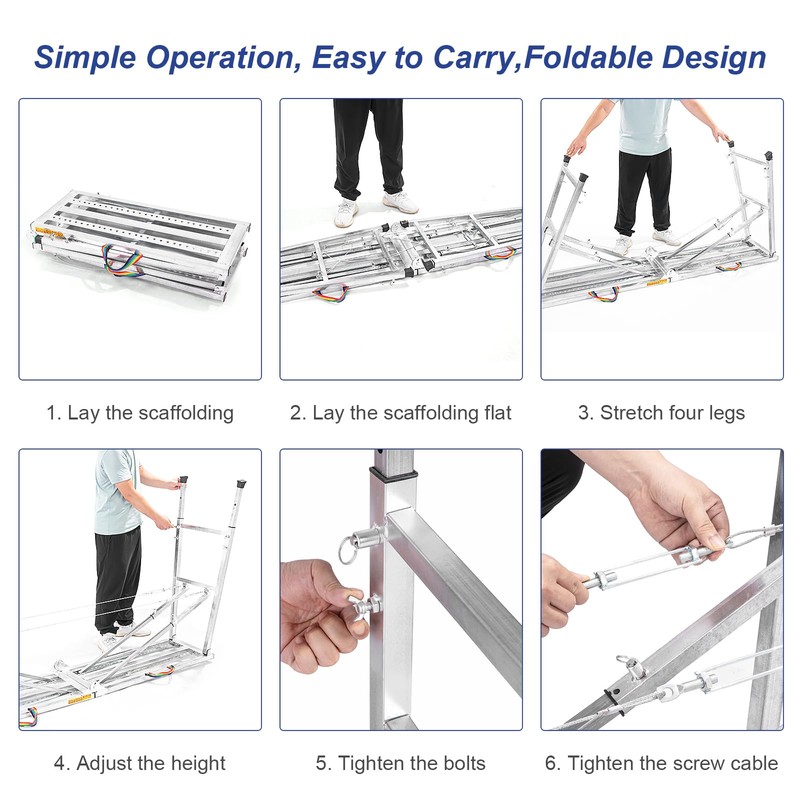 Simple Operation, Easy to Carry,Foldable Design

1. Lay the scaffolding

2. Lay the scaffolding flat

3. Stretch four legs

4. Adjust the height

5. Tighten the bolts

6. Tighten the screw cable