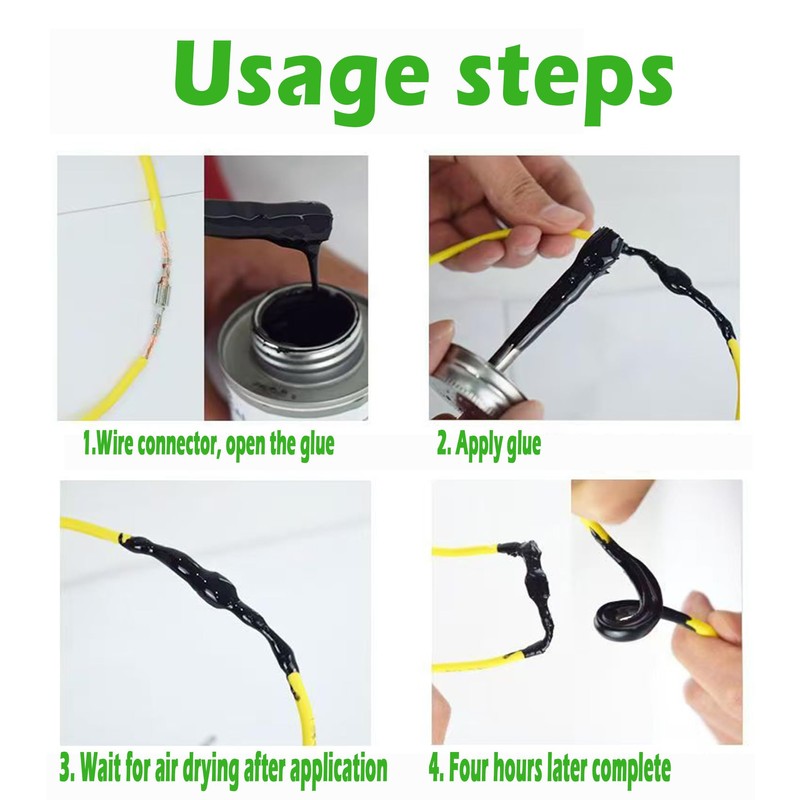 Usage steps

1.Wire connector, open the glue

2. Apply glue

3. Wait for air drying after application

4. Four hours later complete