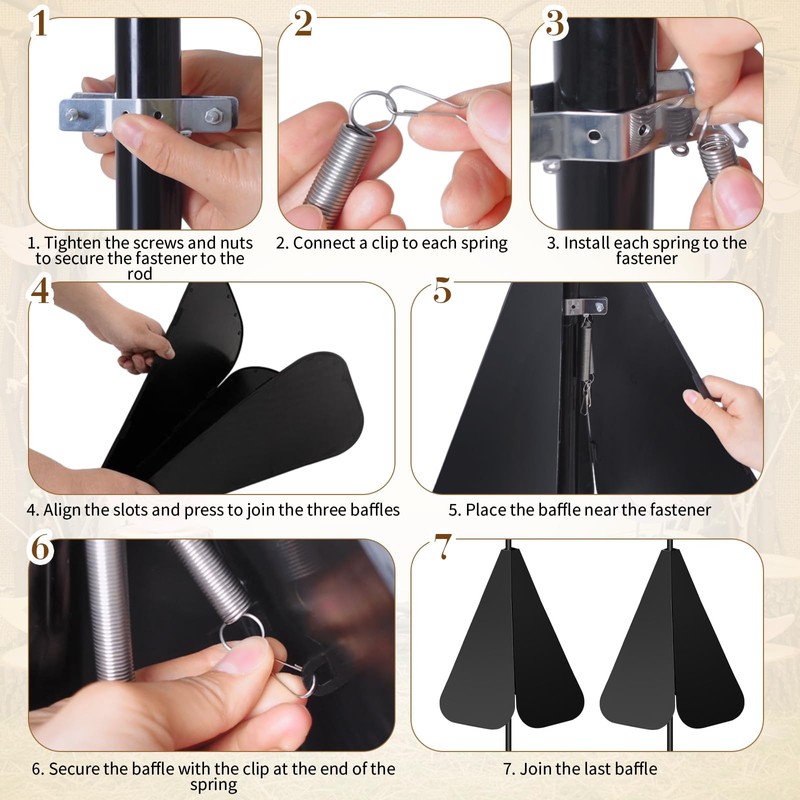 1

1. Tighten the screws and nuts to secure the fastener to the rod

2

2. Connect a clip to each spring

3

3. Install each spring to the fastener

4

4. Align the slots and press to join the three baffles

5

5. Place the baffle near the fastener

6

6. Secure the baffle with the clip at the end of the spring

7

7. Join the last baffle