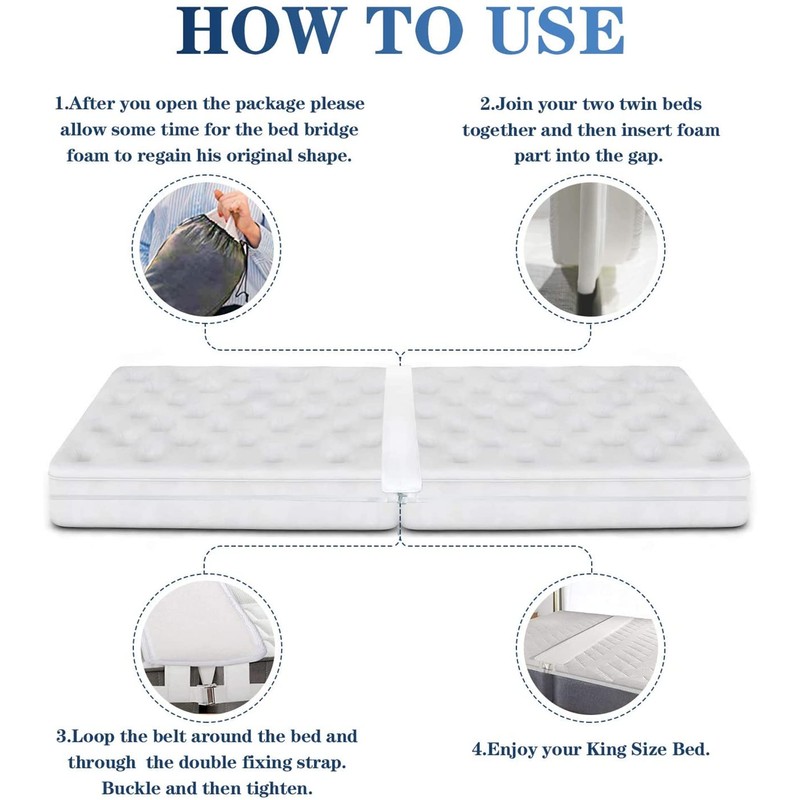 HOW TO USE

1.After you open the package please allow some time for the bed bridge foam to regain his original shape.

2.Join your two twin beds together and then insert foam part into the gap.

3.Loop the belt around the bed and through the double fixing strap. Buckle and then tighten.

4.Enjoy your King Size Bed.