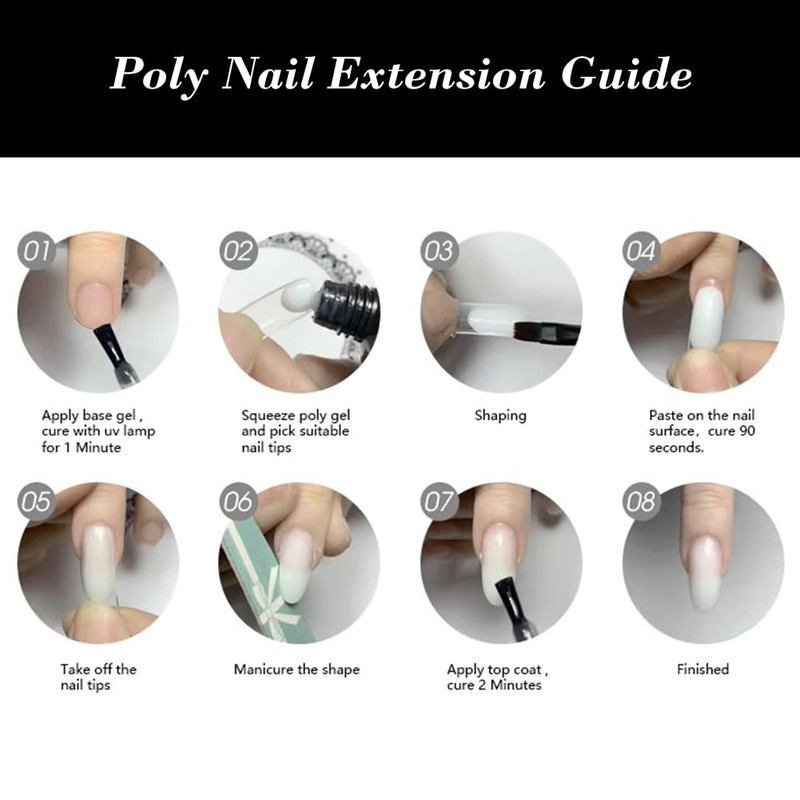 Poly Nail Extension Guide

01
Apply base gel , cure with uv lamp for 1 Minute

02
Squeeze poly gel and pick suitable nail tips

03
Shaping

04
Paste on the nail surface, cure 90 seconds.

05
Take off the nail tips

06
Manicure the shape

07
Apply top coat , cure 2 Minutes

08
Finished