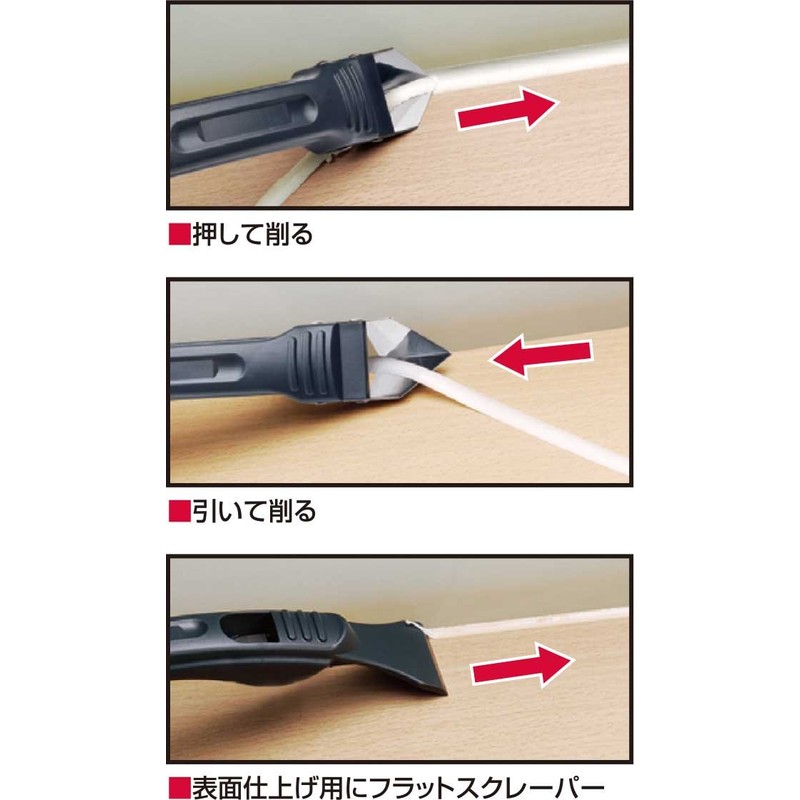 ■押して削る

■引いて削る

■表面仕上げ用にフラットスクレーパー