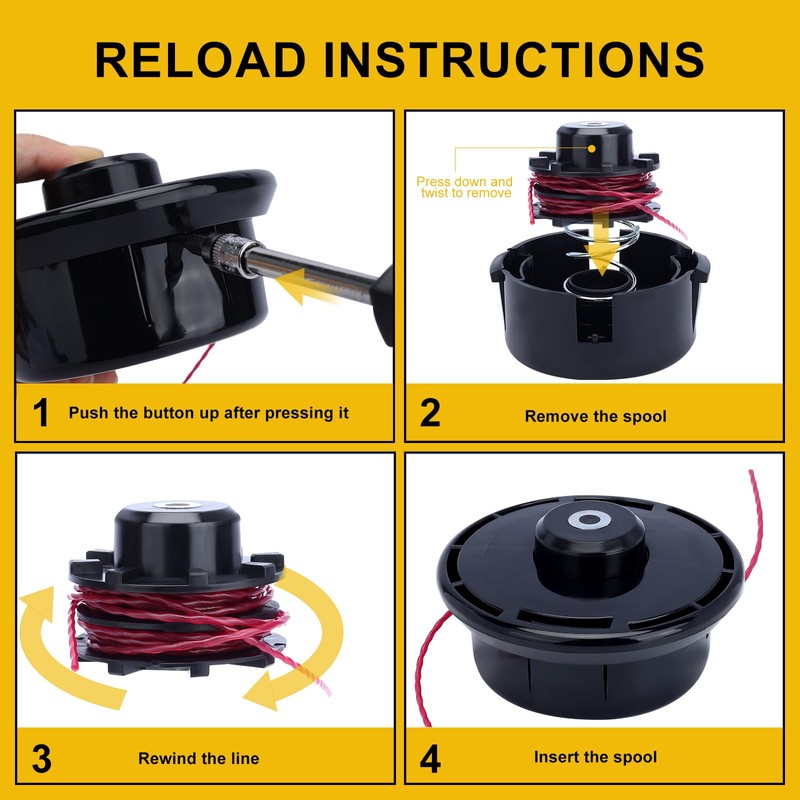 RELOAD INSTRUCTIONS

1 Push the button up after pressing it

Press down and twist to remove

2 Remove the spool

3 Rewind the line

4 Insert the spool