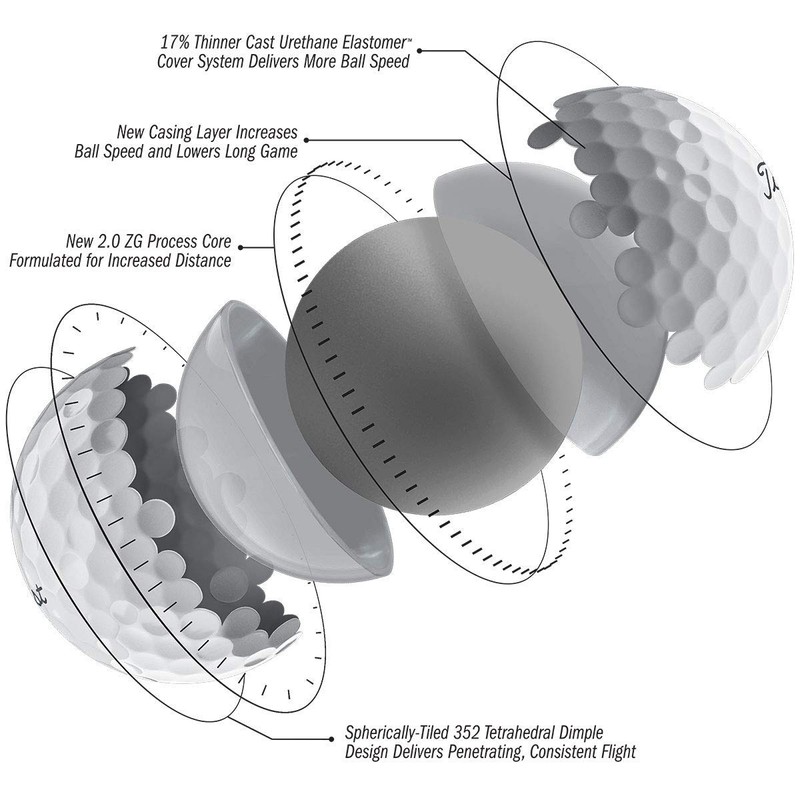 17% Thinner Cast Urethane Elastomer™ Cover System Delivers More Ball Speed

New Casing Layer Increases Ball Speed and Lowers Long Game

New 2.0 ZG Process Core Formulated for Increased Distance

Spherically-Tiled 352 Tetrahedral Dimple Design Delivers Penetrating, Consistent Flight