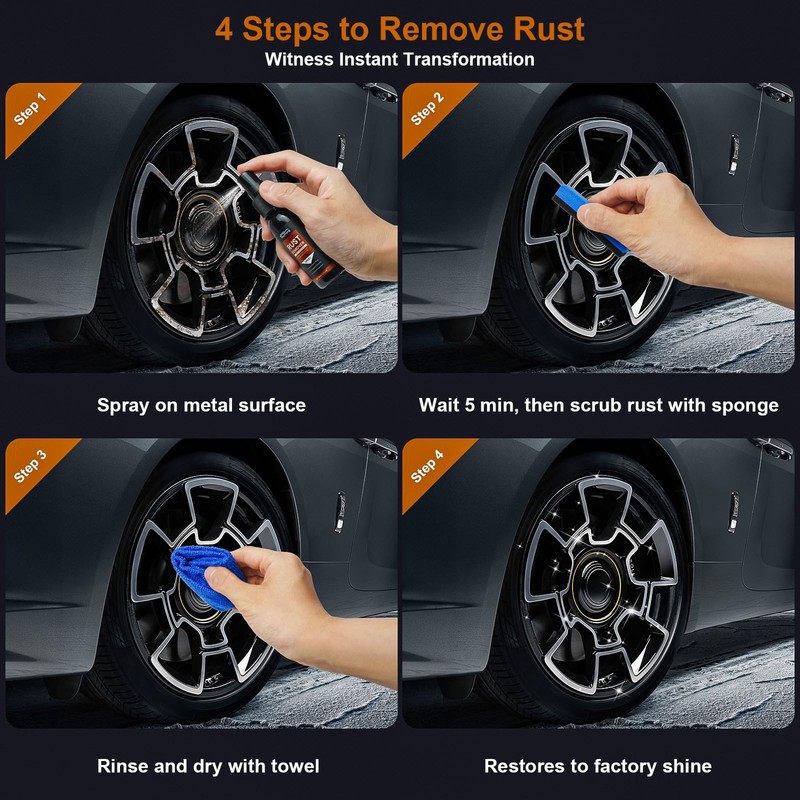 4 Steps to Remove Rust
Witness Instant Transformation

Step 1

RUST

Spray on metal surface

Step 2

Wait 5 min, then scrub rust with sponge

Step 3

Rinse and dry with towel

Step 4

Restores to factory shine