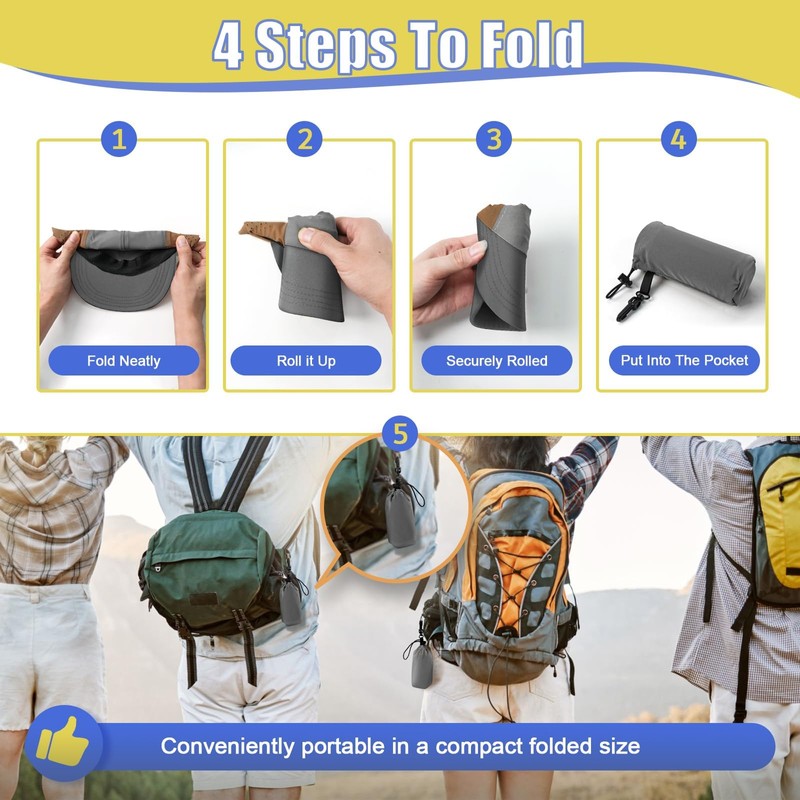 4 Steps To Fold

1
Fold Neatly

2
Roll it Up

3
Securely Rolled

4
Put Into The Pocket

5

Conveniently portable in a compact folded size