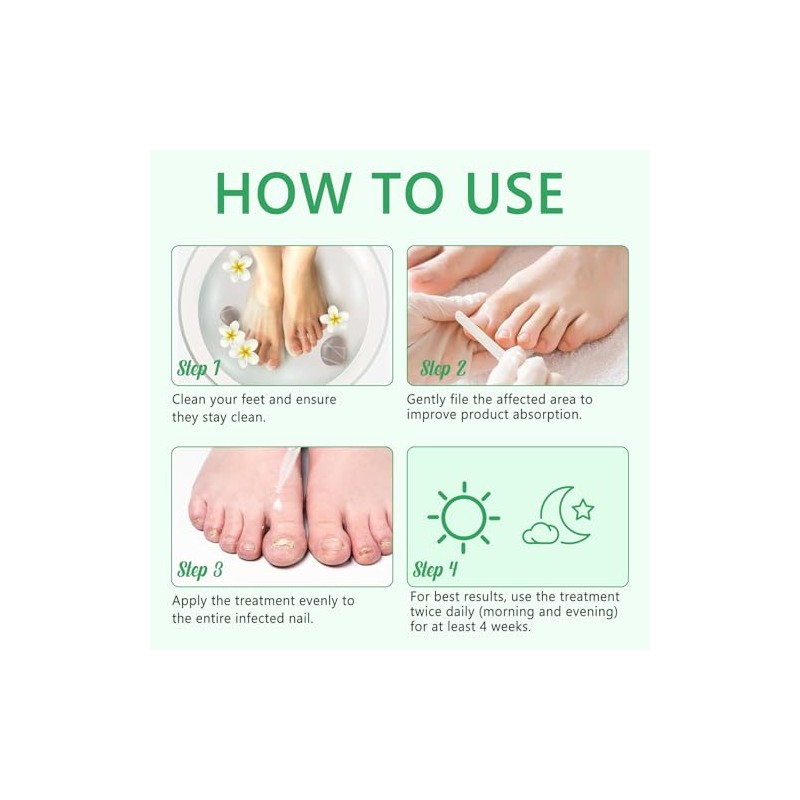 HOW TO USE

Step 1

Clean your feet and ensure they stay clean.

Step 2

Gently file the affected area to improve product absorption.

Step 3

Apply the treatment evenly to the entire infected nail.

Step 4

For best results, use the treatment twice daily (morning and evening) for at least 4 weeks.