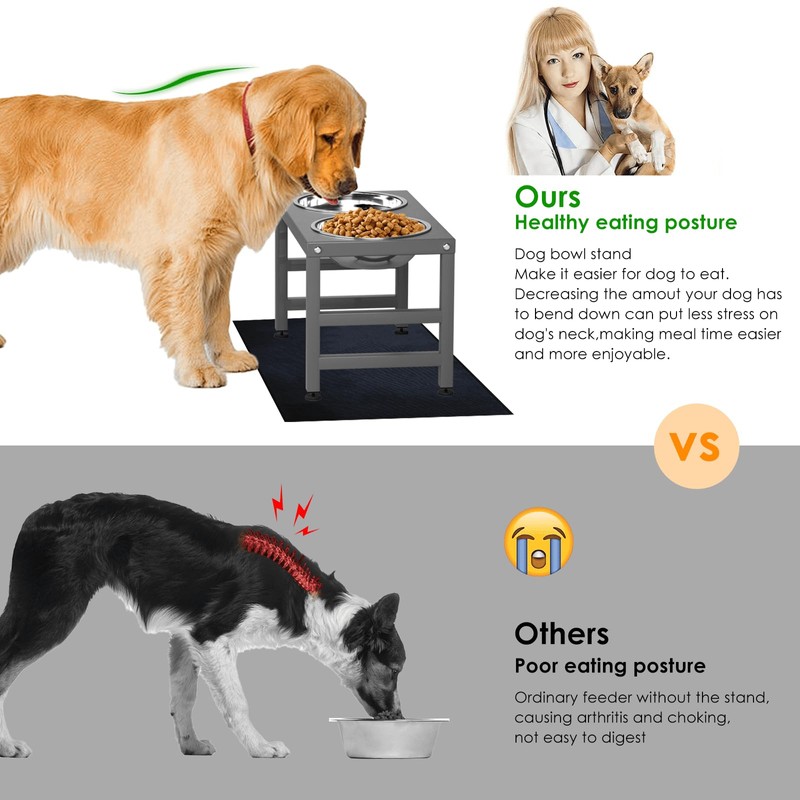 Ours
Healthy eating posture

Dog bowl stand
Make it easier for dog to eat.
Decreasing the amout your dog has to bend down can put less stress on dog's neck,making meal time easier and more enjoyable.

VS

Others
Poor eating posture

Ordinary feeder without the stand, causing arthritis and choking, not easy to digest