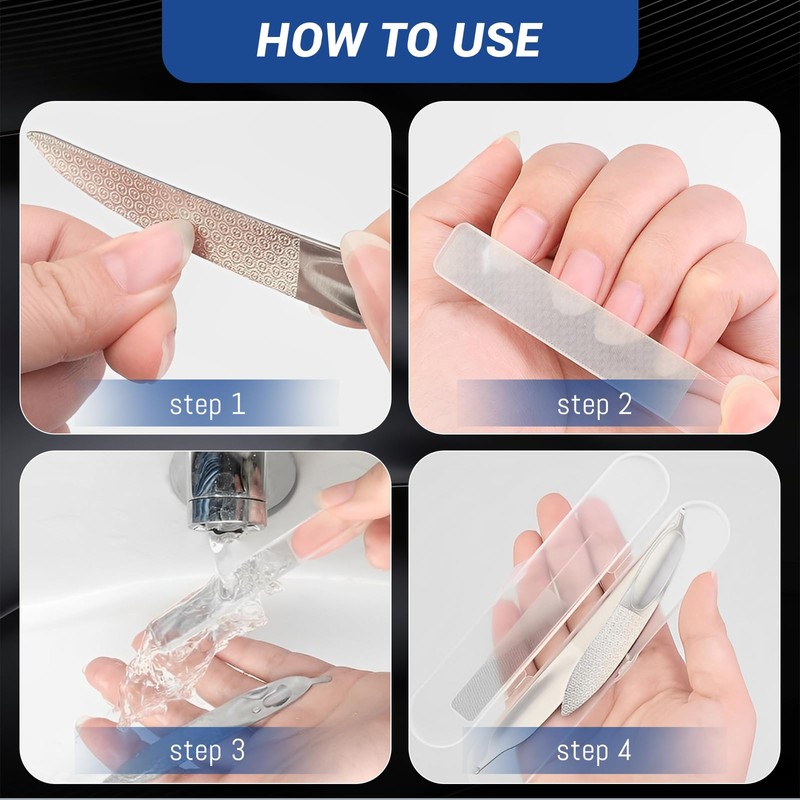 HOW TO USE

step 1

step 2

step 3

step 4