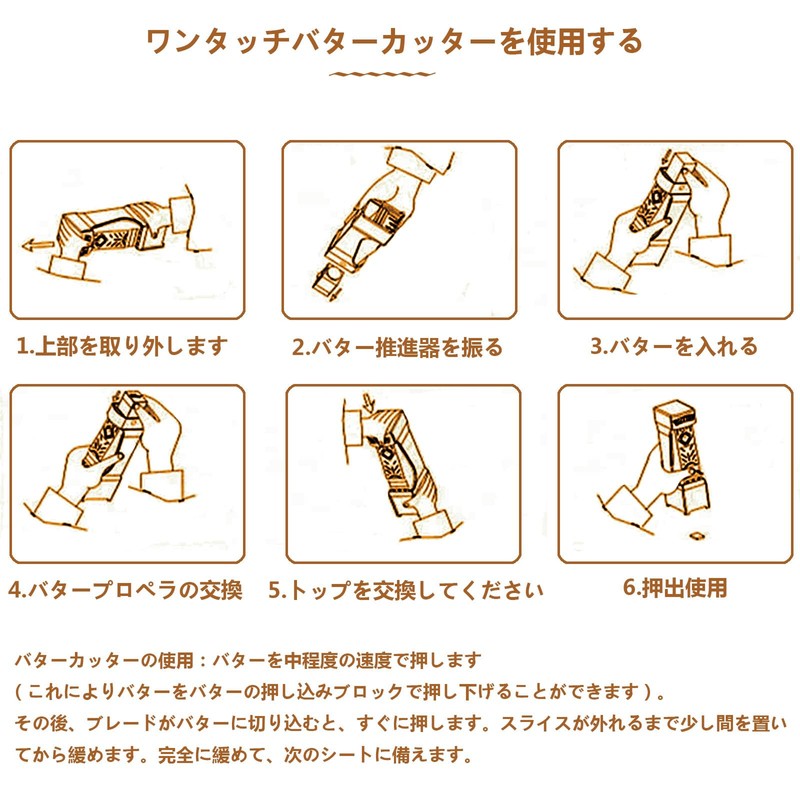 ワンタッチバターカッターを使用する

1.上部を取り外します

2.バター推進器を振る

3.バターを入れる

4.バタープロペラの交換

5.トップを交換してください

6.押出使用

バターカッターの使用：バターを中程度の速度で押します
（これによりバターをバターの押し込みブロックで押し下げることができます）。
その後、ブレードがバターに切り込むと、すぐに押します。スライスが外れるまで少し間を置いてから緩めます。完全に緩めて、次のシートに備えます。