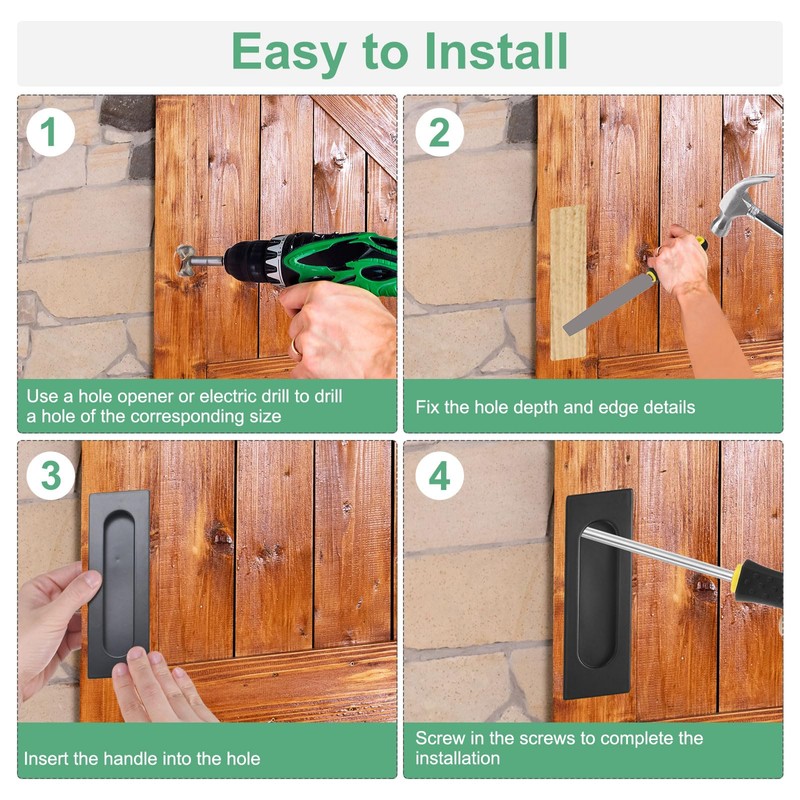 Easy to Install

1

Use a hole opener or electric drill to drill a hole of the corresponding size

2

Fix the hole depth and edge details

3

Insert the handle into the hole

4

Screw in the screws to complete the installation