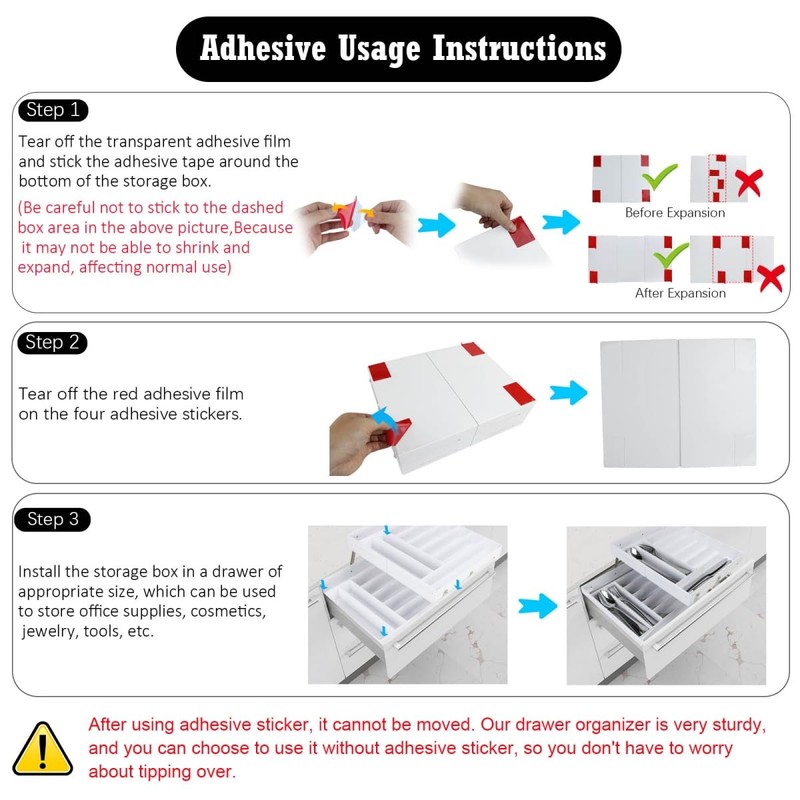 Adhesive Usage Instructions

Step 1

Tear off the transparent adhesive film and stick the adhesive tape around the bottom of the storage box.

(Be careful not to stick to the dashed box area in the above picture,Because it may not be able to shrink and expand, affecting normal use)

Before Expansion

After Expansion

Step 2

Tear off the red adhesive film on the four adhesive stickers.

Step 3

Install the storage box in a drawer of appropriate size, which can be used to store office supplies, cosmetics, jewelry, tools, etc.

After using adhesive sticker, it cannot be moved. Our drawer organizer is very sturdy, and you can choose to use it without adhesive sticker, so you don't have to worry about tipping over.