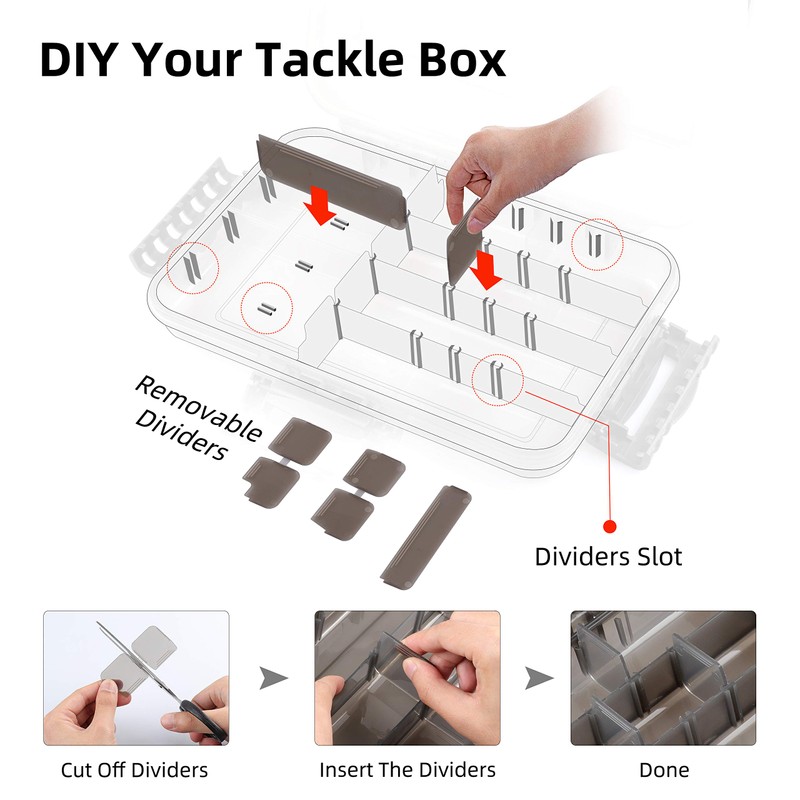 DIY Your Tackle Box

Removable Dividers

Dividers Slot

Cut Off Dividers

Insert The Dividers

Done