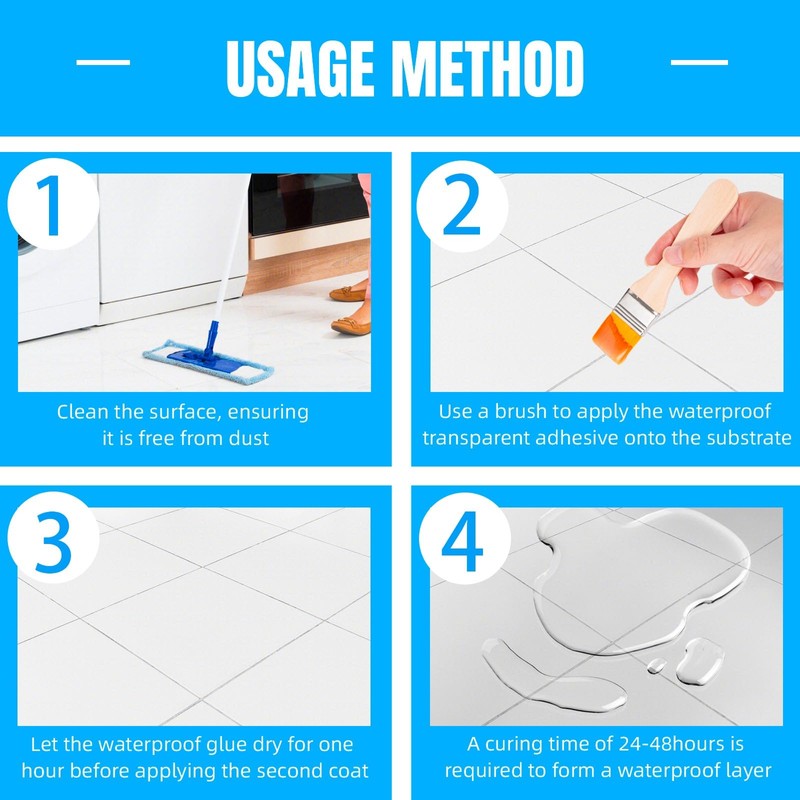 USAGE METHOD

1

Clean the surface, ensuring it is free from dust

2

Use a brush to apply the waterproof transparent adhesive onto the substrate

3

Let the waterproof glue dry for one hour before applying the second coat

4

A curing time of 24-48hours is required to form a waterproof layer