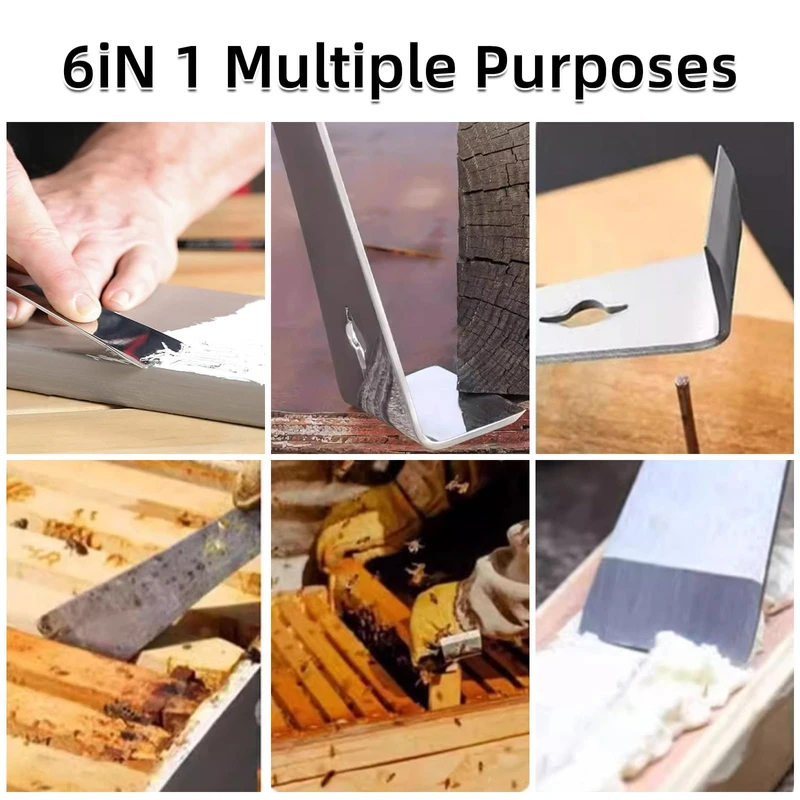 6iN 1 Multiple Purposes