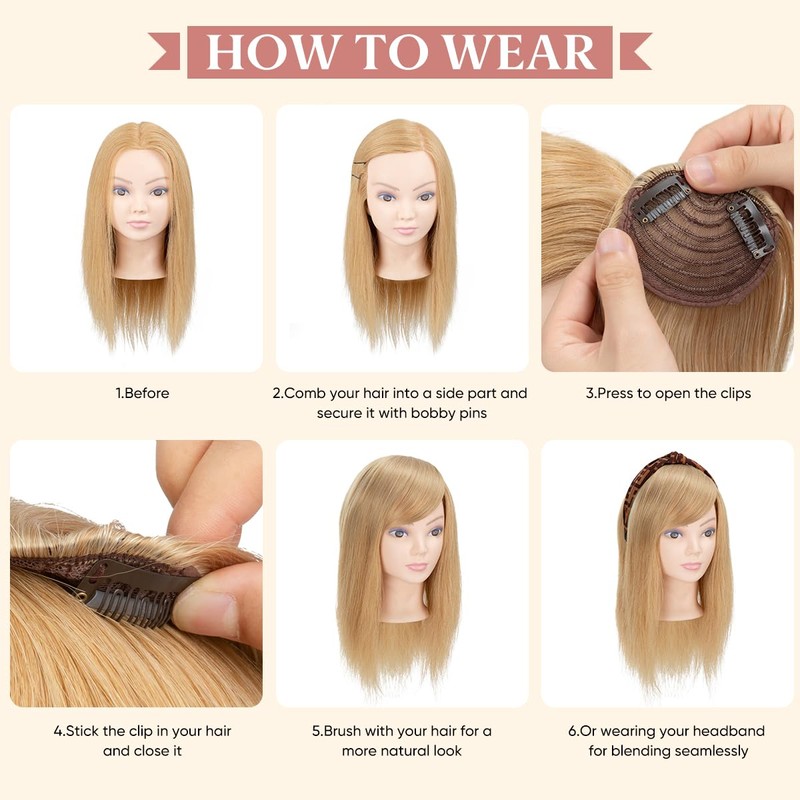 HOW TO WEAR

1.Before

2.Comb your hair into a side part and secure it with bobby pins

3.Press to open the clips

4.Stick the clip in your hair and close it

5.Brush with your hair for a more natural look

6.Or wearing your headband for blending seamlessly