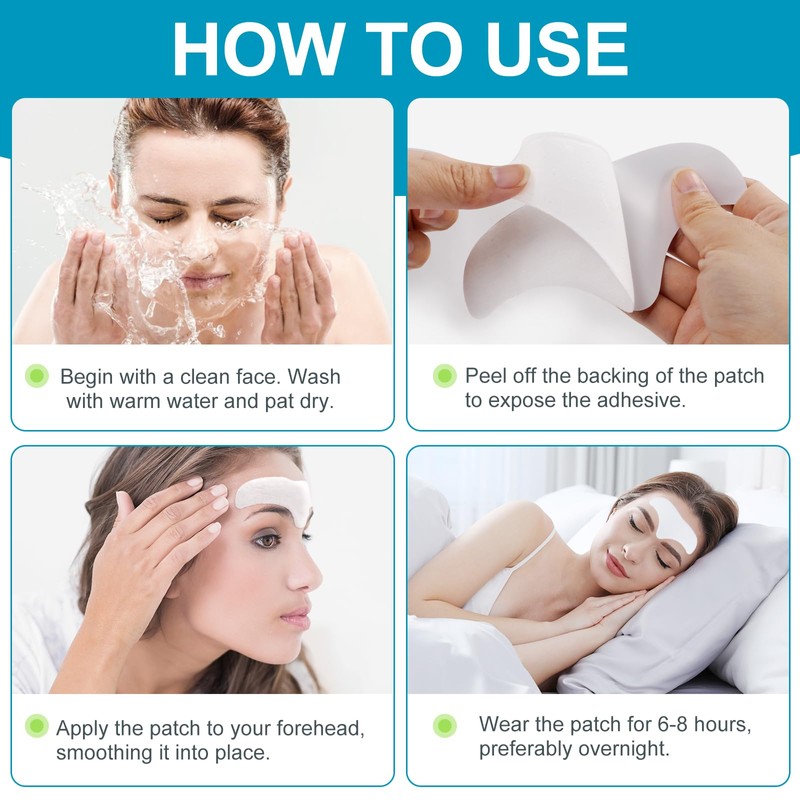 HOW TO USE

Begin with a clean face. Wash with warm water and pat dry.

Peel off the backing of the patch to expose the adhesive.

Apply the patch to your forehead, smoothing it into place.

Wear the patch for 6-8 hours, preferably overnight.