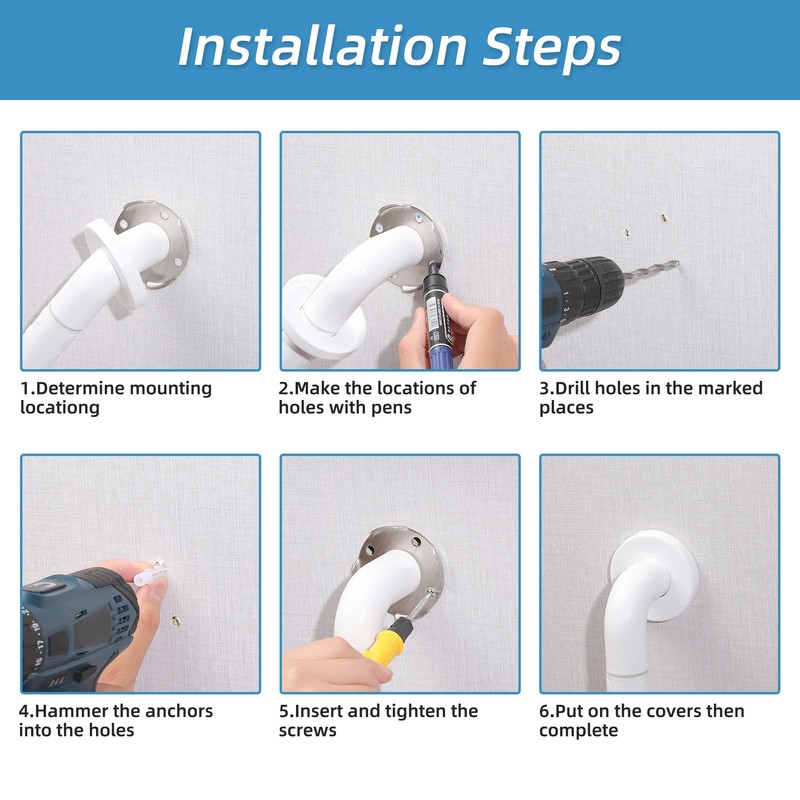 Installation Steps

1.Determine mounting locationg

2.Make the locations of holes with pens

3.Drill holes in the marked places

4.Hammer the anchors into the holes

5.Insert and tighten the screws

6.Put on the covers then complete