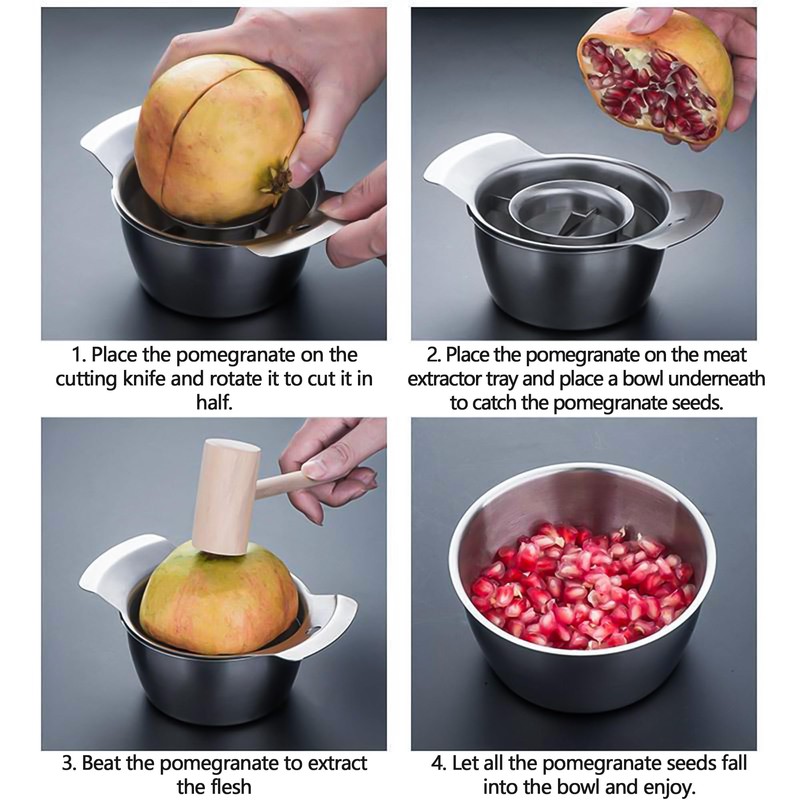 1. Place the pomegranate on the cutting knife and rotate it to cut it in half.

2. Place the pomegranate on the meat extractor tray and place a bowl underneath to catch the pomegranate seeds.

3. Beat the pomegranate to extract the flesh

4. Let all the pomegranate seeds fall into the bowl and enjoy.