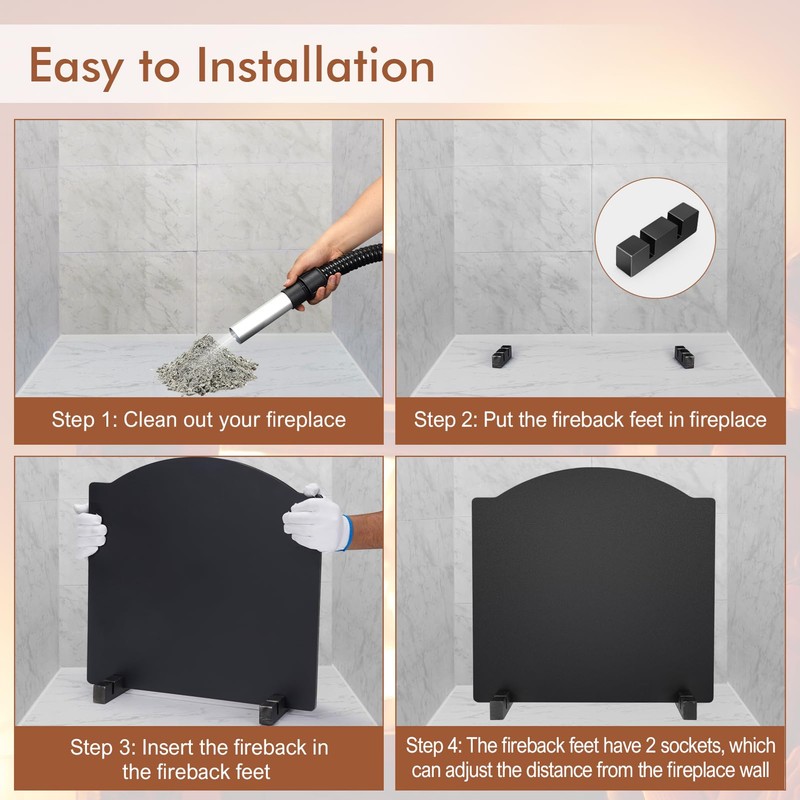 Easy to Installation

Step 1: Clean out your fireplace

Step 2: Put the fireback feet in fireplace

Step 3: Insert the fireback in the fireback feet

Step 4: The fireback feet have 2 sockets, which can adjust the distance from the fireplace wall