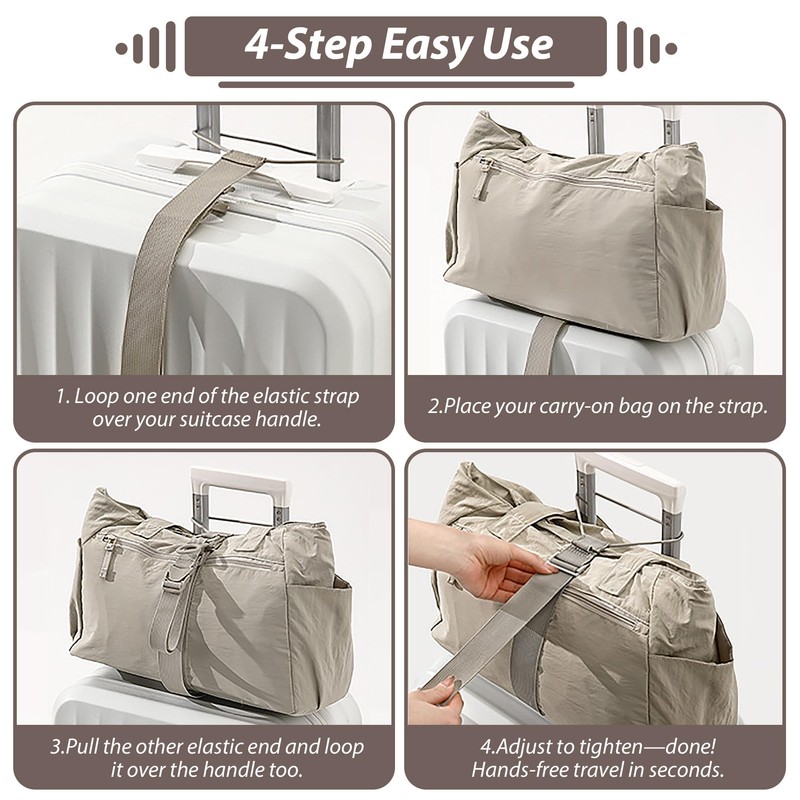 4-Step Easy Use

1. Loop one end of the elastic strap over your suitcase handle.

2.Place your carry-on bag on the strap.

3.Pull the other elastic end and loop it over the handle too.

4.Adjust to tighten—done! Hands-free travel in seconds.