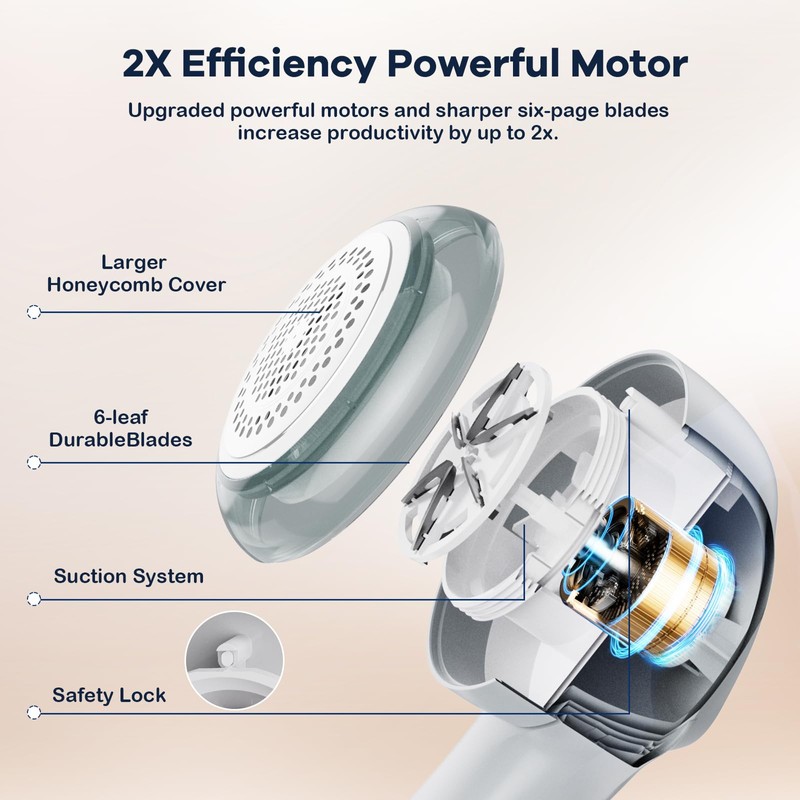 2X Efficiency Powerful Motor

Upgraded powerful motors and sharper six-page blades increase productivity by up to 2x.

Larger Honeycomb Cover

6-leaf DurableBlades

Suction System

Safety Lock