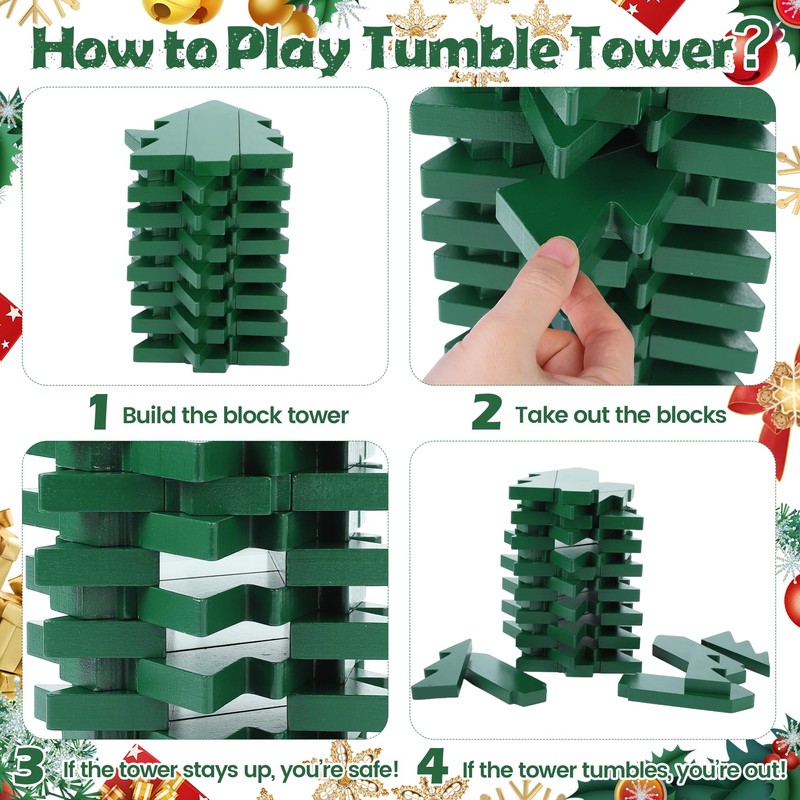 How to Play Tumble Tower?

1 Build the block tower

2 Take out the blocks

3 If the tower stays up, you're safe!

4 If the tower tumbles, you're out!