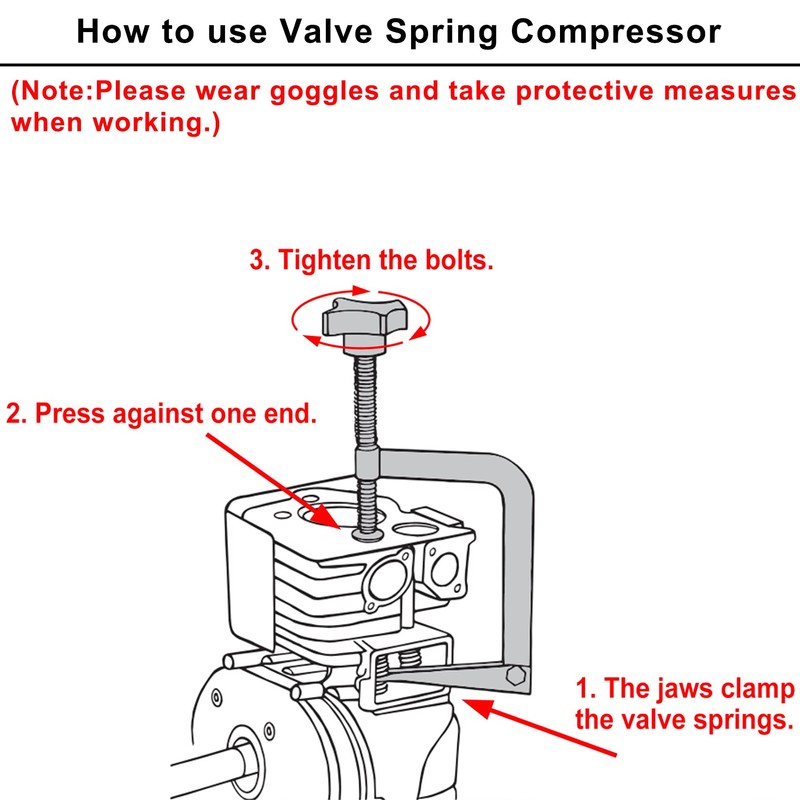 How to use Valve Spring Compressor

(Note:Please wear goggles and take protective measures when working.)

3. Tighten the bolts.

2. Press against one end.

1. The jaws clamp the valve springs.