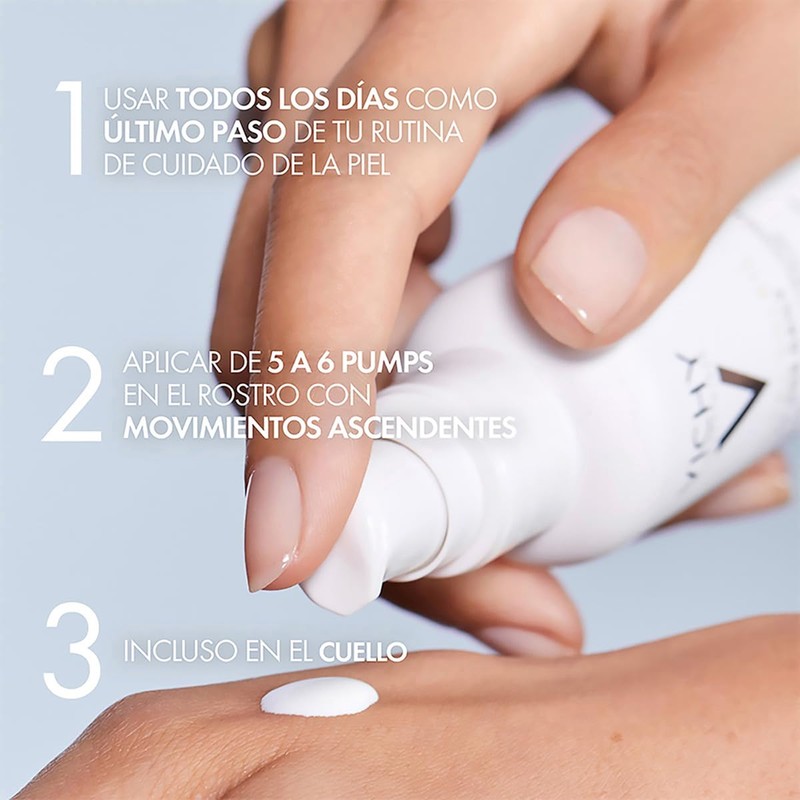 1 USAR TODOS LOS DÍAS COMO ÚLTIMO PASO DE TU RUTINA DE CUIDADO DE LA PIEL

2 APLICAR DE 5 A 6 PUMPS EN EL ROSTRO CON MOVIMIENTOS ASCENDENTES

3 INCLUSO EN EL CUELLO

VICHY