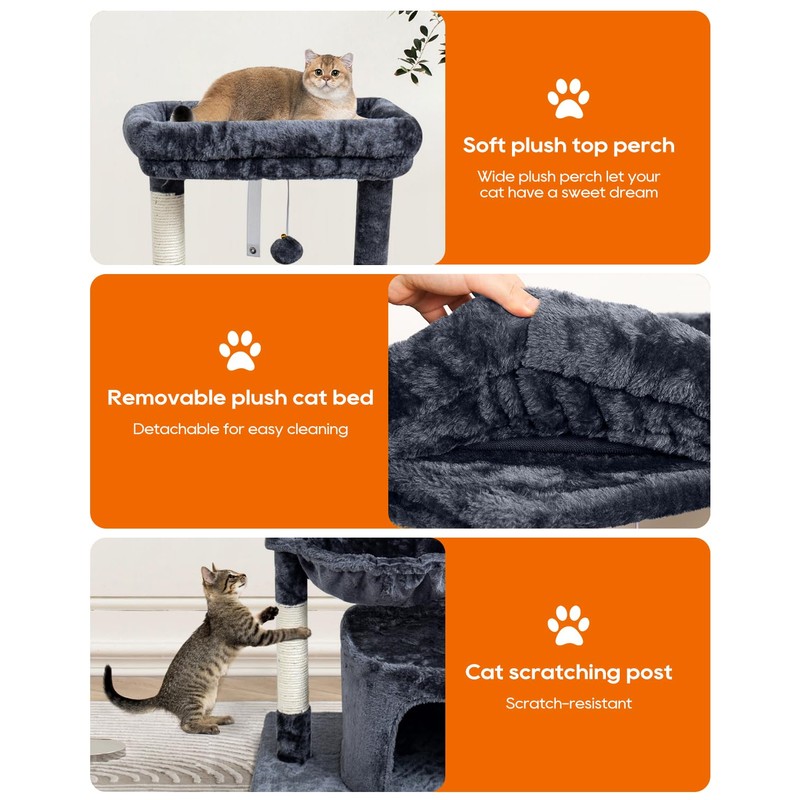 Soft plush top perch

Wide plush perch let your cat have a sweet dream

Removable plush cat bed

Detachable for easy cleaning

Cat scratching post

Scratch-resistant