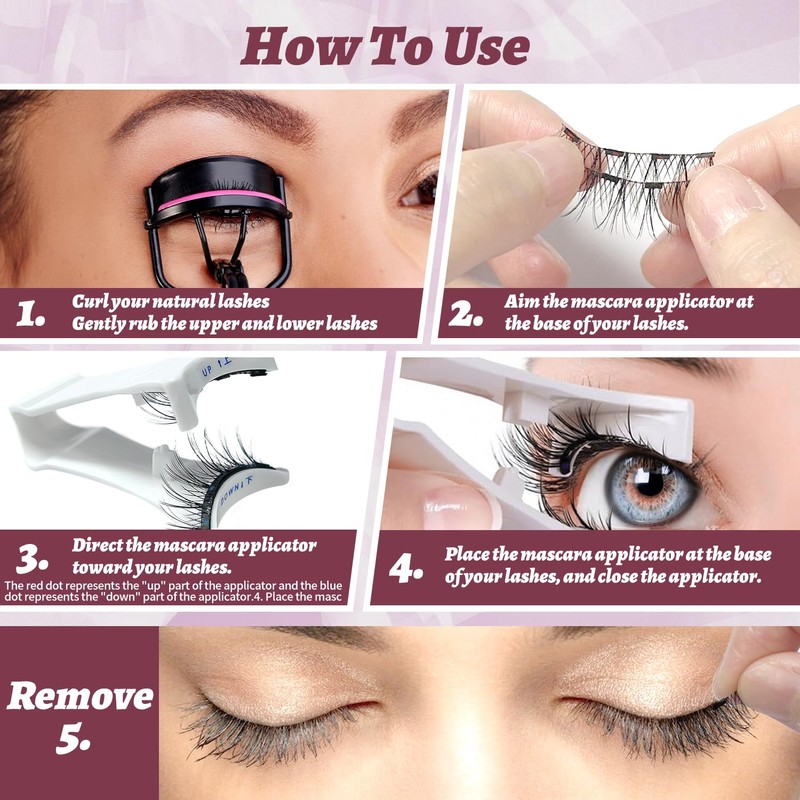 How To Use

1. Curl your natural lashes
Gently rub the upper and lower lashes

2. Aim the mascara applicator at the base of your lashes.

UP

DOWN

3. Direct the mascara applicator toward your lashes.
The red dot represents the "up" part of the applicator and the blue dot represents the "down" part of the applicator.4. Place the masc

4. Place the mascara applicator at the base of your lashes, and close the applicator.

Remove
5.