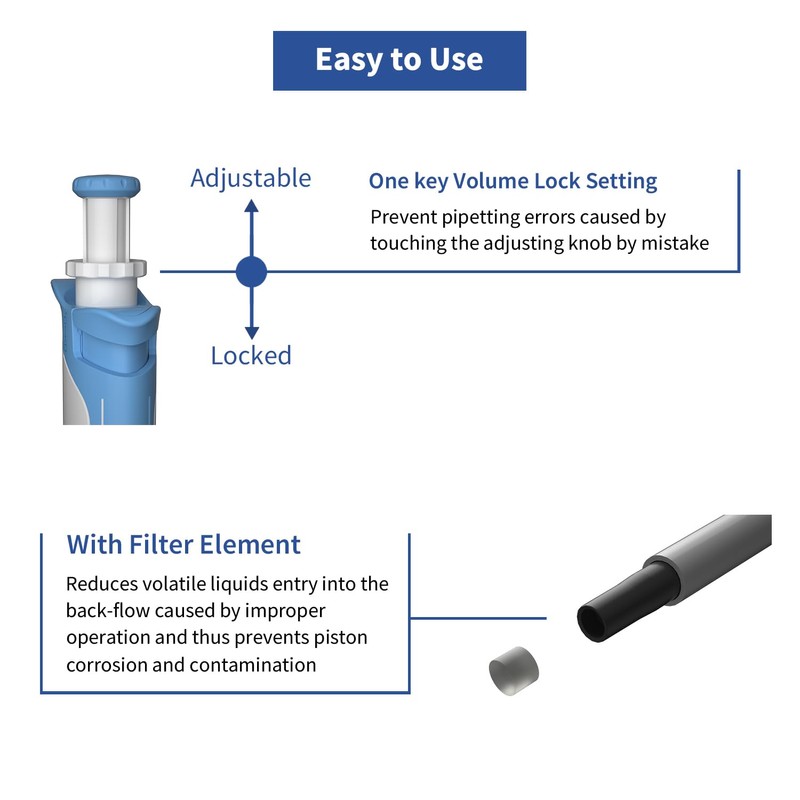 Easy to Use

Adjustable

Locked

One key Volume Lock Setting

Prevent pipetting errors caused by touching the adjusting knob by mistake

With Filter Element

Reduces volatile liquids entry into the back-flow caused by improper operation and thus prevents piston corrosion and contamination