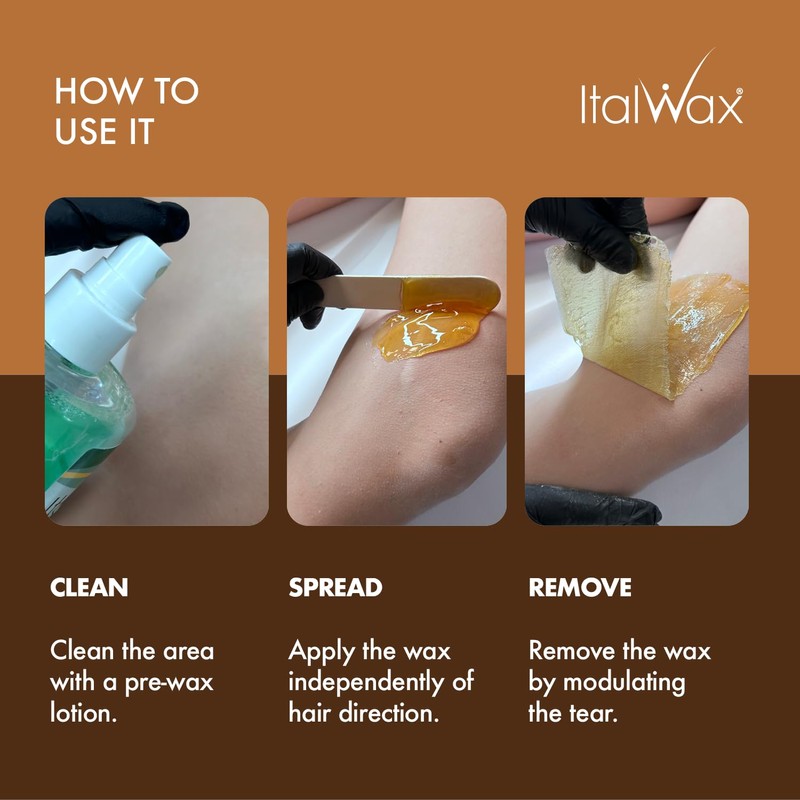 HOW TO USE IT

ItalWax®

CLEAN

Clean the area with a pre-wax lotion.

SPREAD

Apply the wax independently of hair direction.

REMOVE

Remove the wax by modulating the tear.