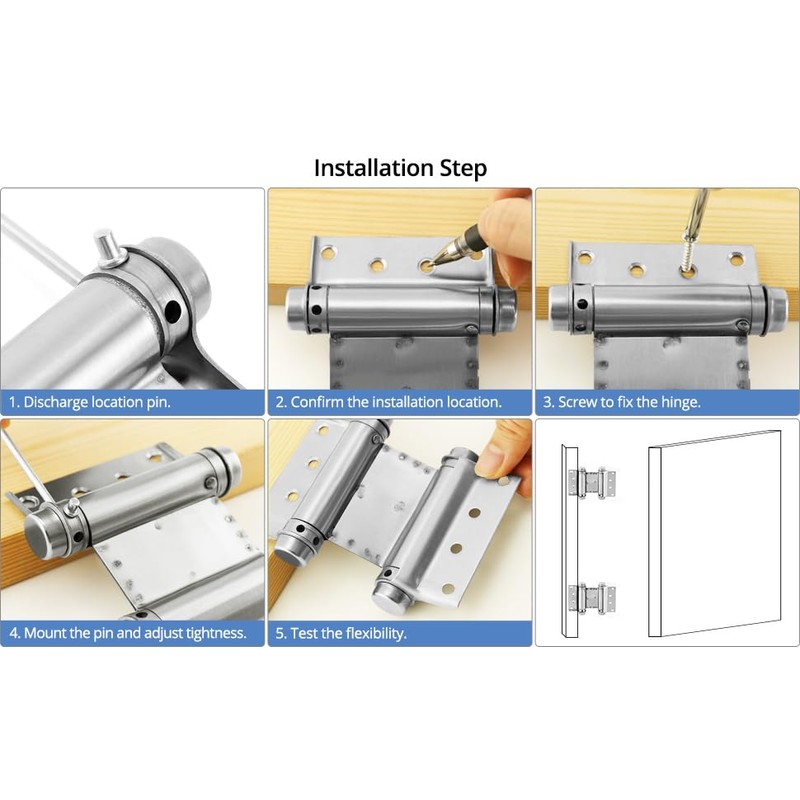 Installation Step

1. Discharge location pin.

2. Confirm the installation location.

3. Screw to fix the hinge.

4. Mount the pin and adjust tightness.

5. Test the flexibility.