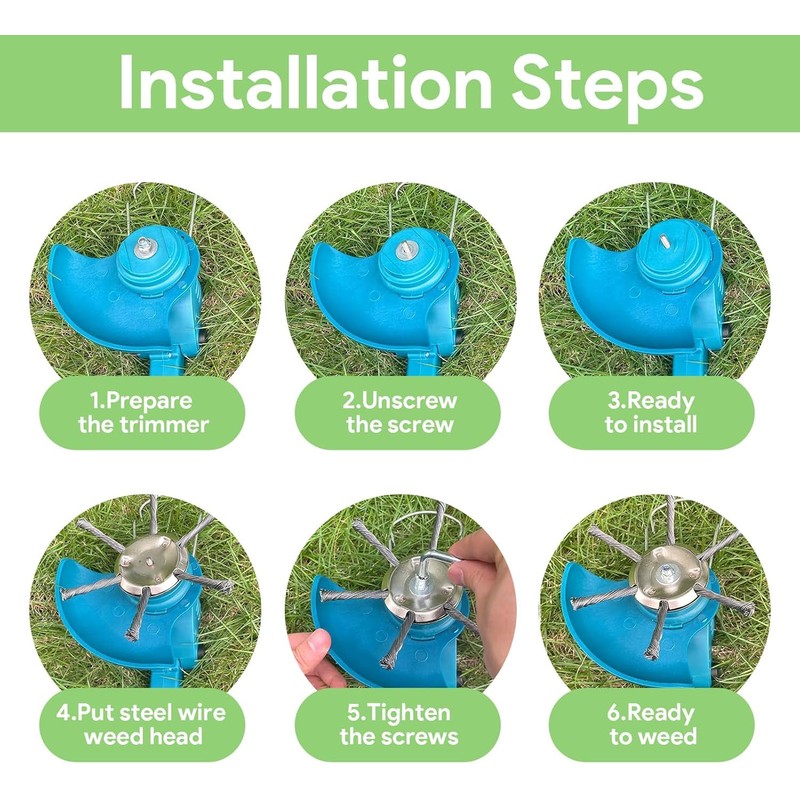 Installation Steps

1.Prepare the trimmer

2.Unscrew the screw

3.Ready to install

4.Put steel wire weed head

5.Tighten the screws

6.Ready to weed