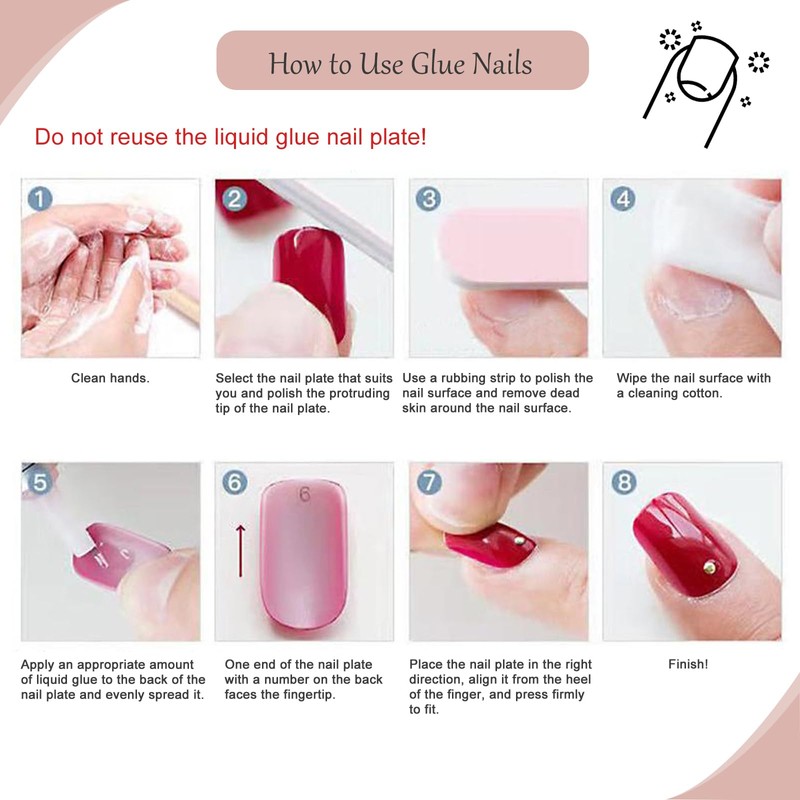 How to Use Glue Nails

Do not reuse the liquid glue nail plate!

1

Clean hands.

2

Select the nail plate that suits you and polish the protruding tip of the nail plate.

3

Use a rubbing strip to polish the nail surface and remove dead skin around the nail surface.

4

Wipe the nail surface with a cleaning cotton.

5

Apply an appropriate amount of liquid glue to the back of the nail plate and evenly spread it.

6

6

One end of the nail plate with a number on the back faces the fingertip.

7

Place the nail plate in the right direction, align it from the heel of the finger, and press firmly to fit.

8

Finish!