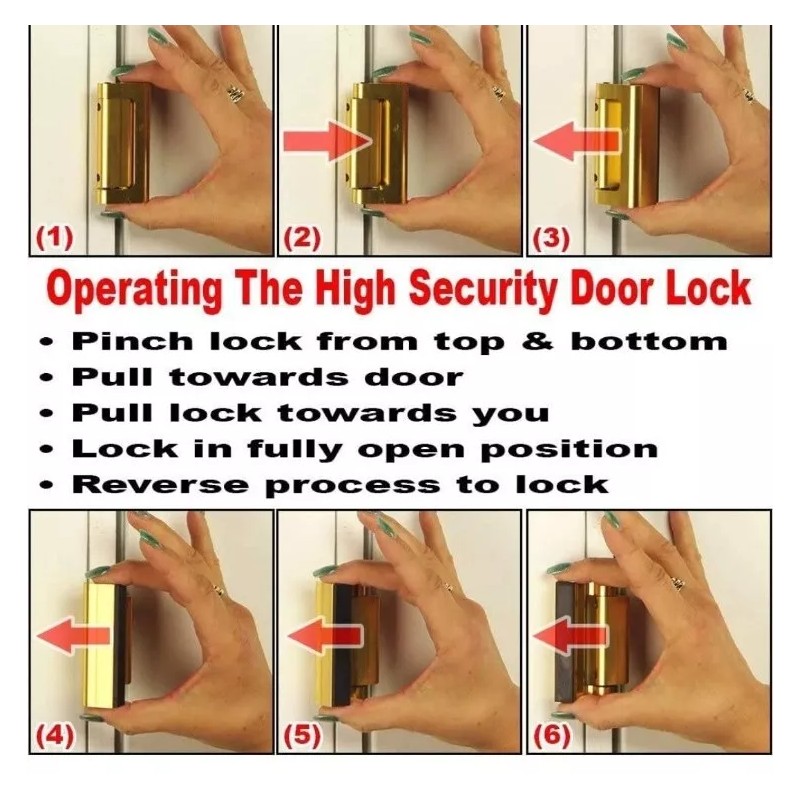 (1)

(2)

(3)

Operating The High Security Door Lock

• Pinch lock from top & bottom
• Pull towards door
• Pull lock towards you
• Lock in fully open position
• Reverse process to lock

(4)

(5)

(6)