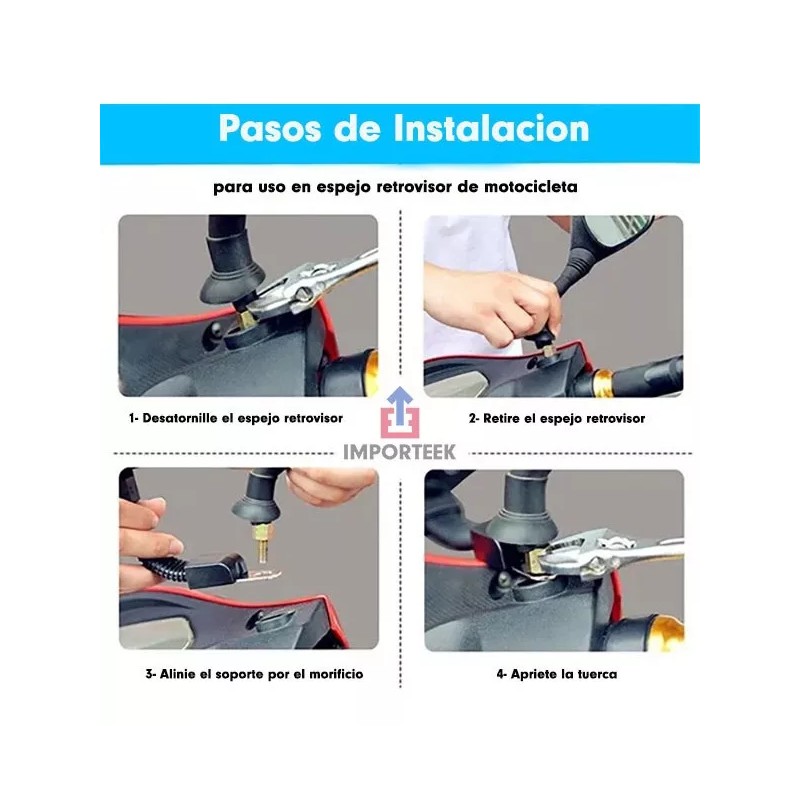 Pasos de Instalacion

para uso en espejo retrovisor de motocicleta

1- Desatornille el espejo retrovisor

2- Retire el espejo retrovisor

IMPORTEEK

3- Alinie el soporte por el morificio

4- Apriete la tuerca