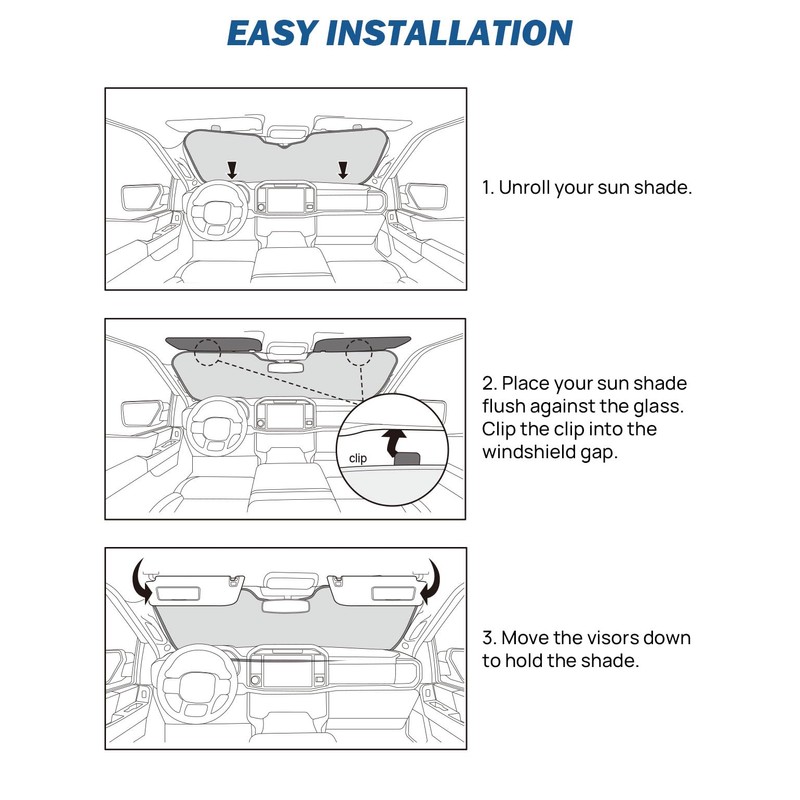 EASY INSTALLATION

1. Unroll your sun shade.

clip

2. Place your sun shade flush against the glass. Clip the clip into the windshield gap.

3. Move the visors down to hold the shade.