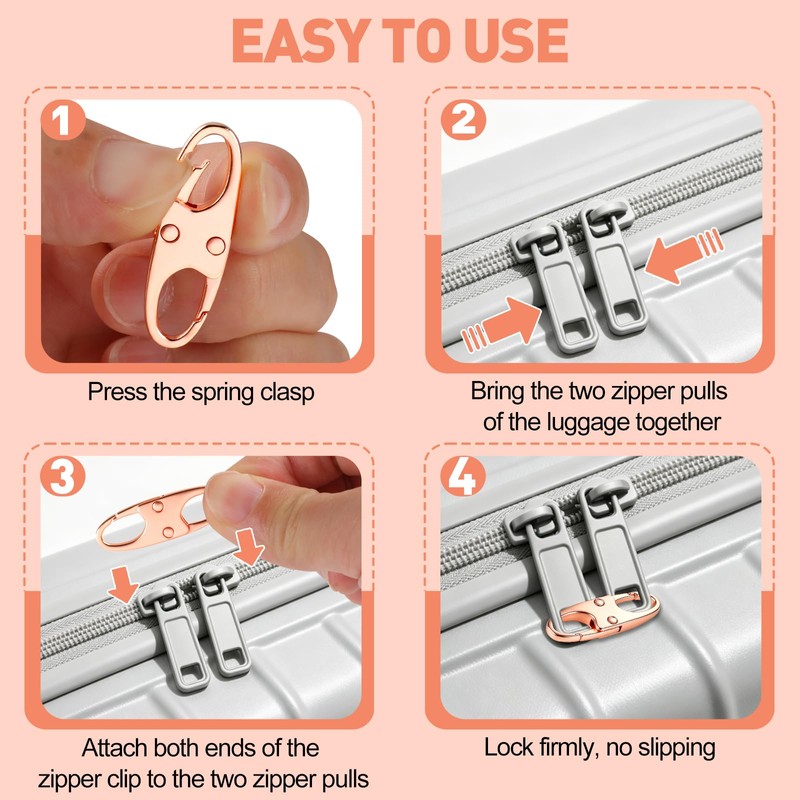 EASY TO USE

1

Press the spring clasp

2

Bring the two zipper pulls of the luggage together

3

Attach both ends of the zipper clip to the two zipper pulls

4

Lock firmly, no slipping