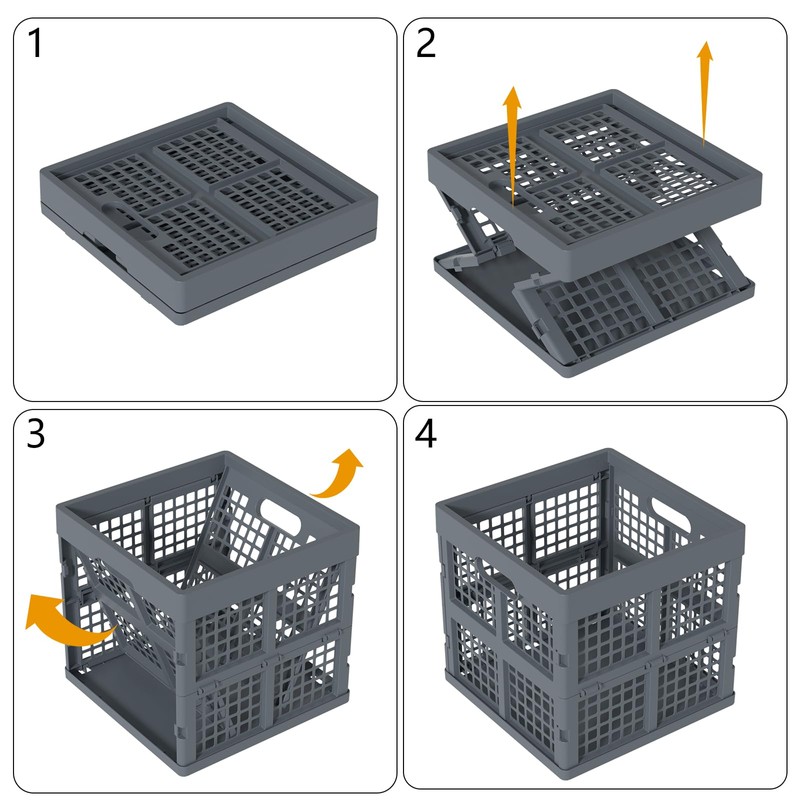 1

2

3

4