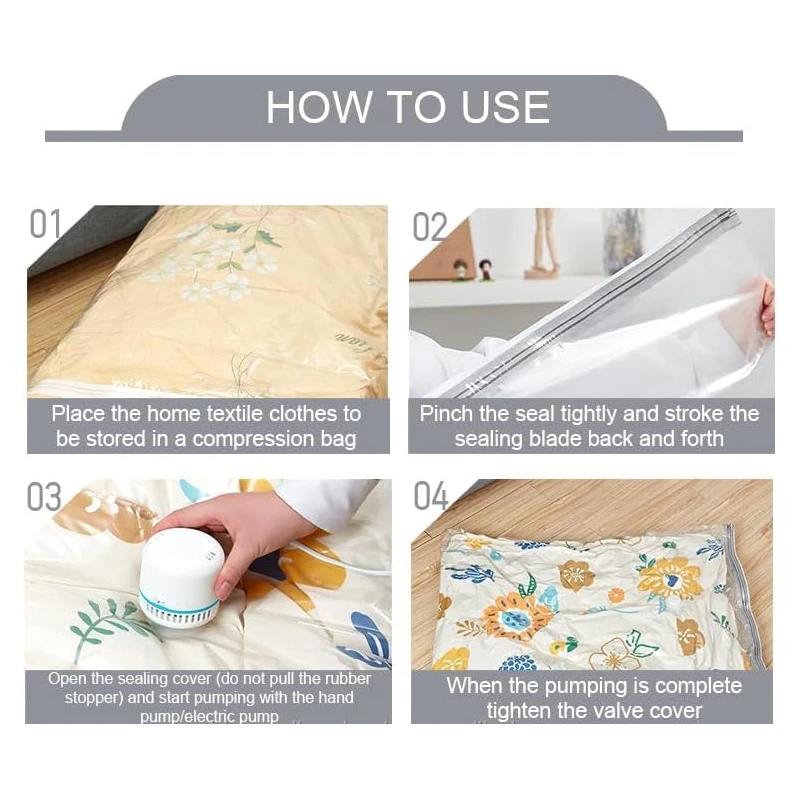 HOW TO USE

01

Place the home textile clothes to be stored in a compression bag

02

Pinch the seal tightly and stroke the sealing blade back and forth

03

Open the sealing cover (do not pull the rubber stopper) and start pumping with the hand pump/electric pump

04

When the pumping is complete tighten the valve cover