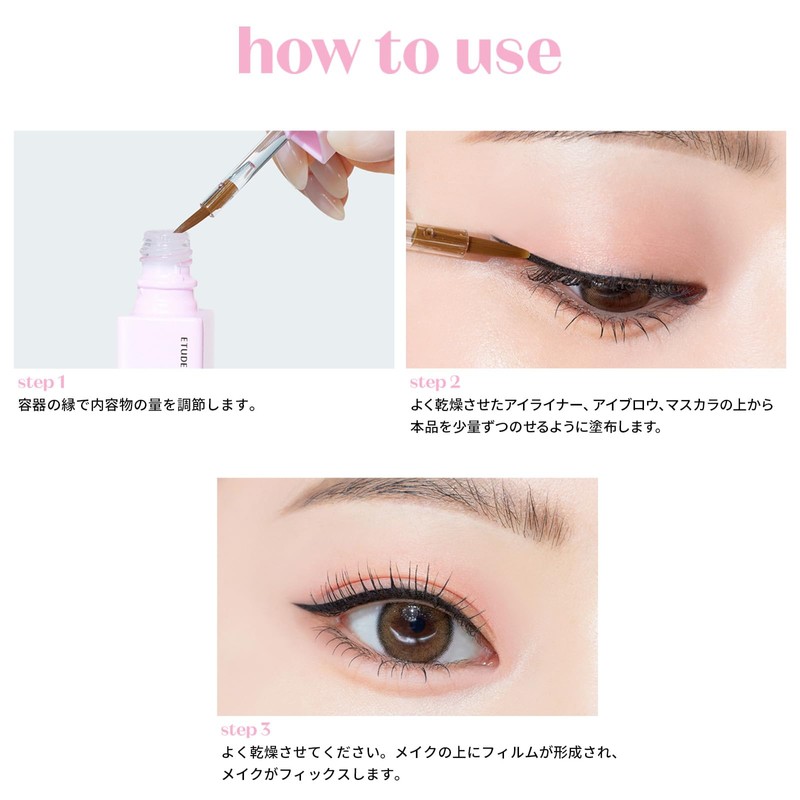 how to use

ETUDE

step 1
容器の縁で内容物の量を調節します。

step 2
よく乾燥させたアイライナー、アイブロウ、マスカラの上から本品を少量ずつのせるように塗布します。

step 3
よく乾燥させてください。メイクの上にフィルムが形成され、メイクがフィックスします。