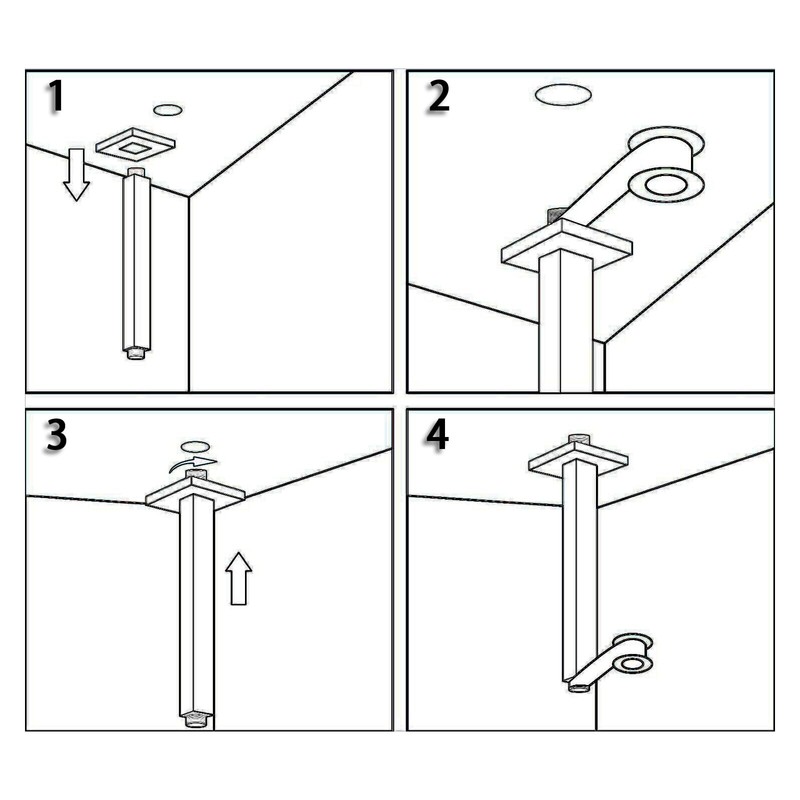 1

2

3

4